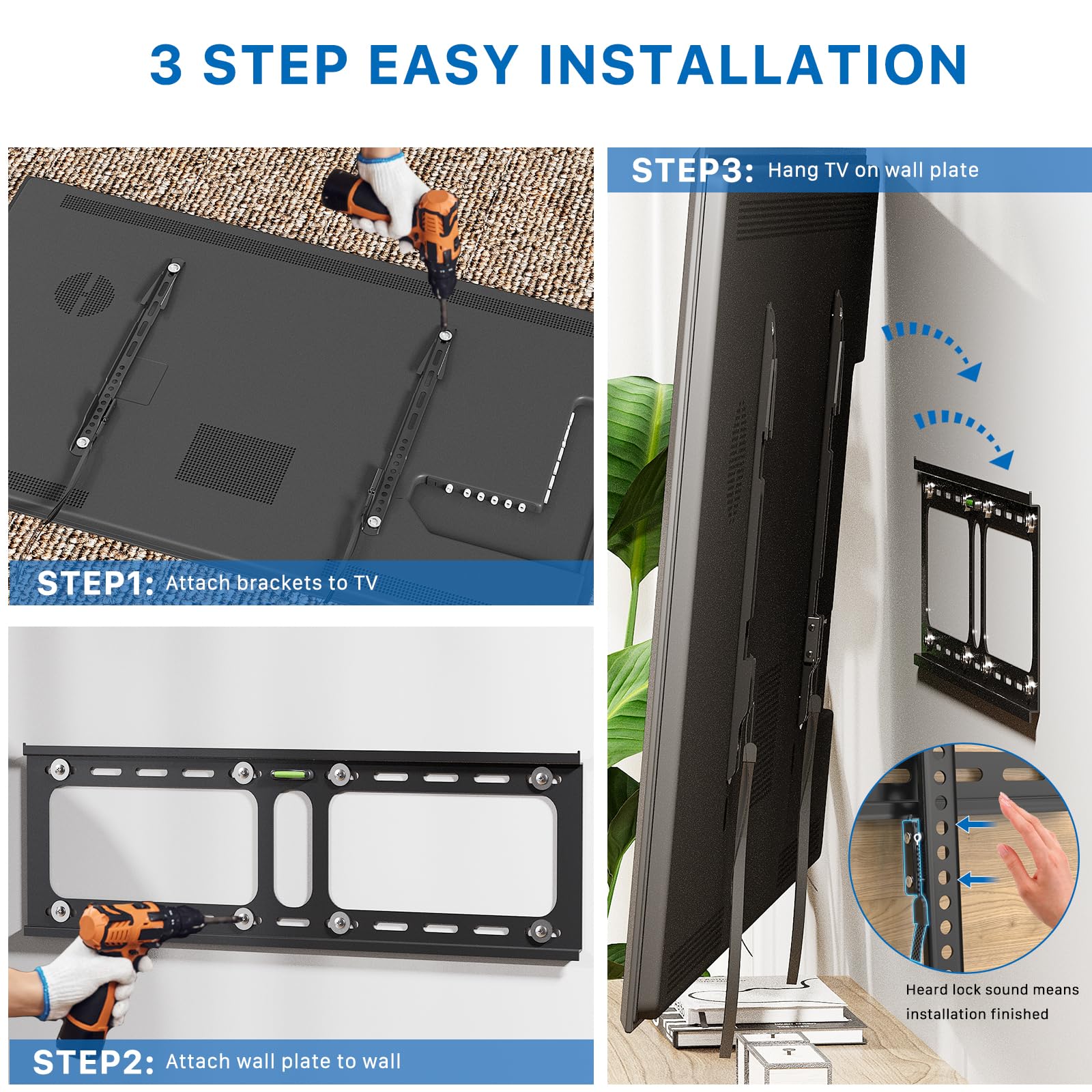 3 STEP EASY INSTALLATION

STEP1: Attach brackets to TV

STEP2: Attach wall plate to wall

STEP3: Hang TV on wall plate

Heard lock sound means installation finished