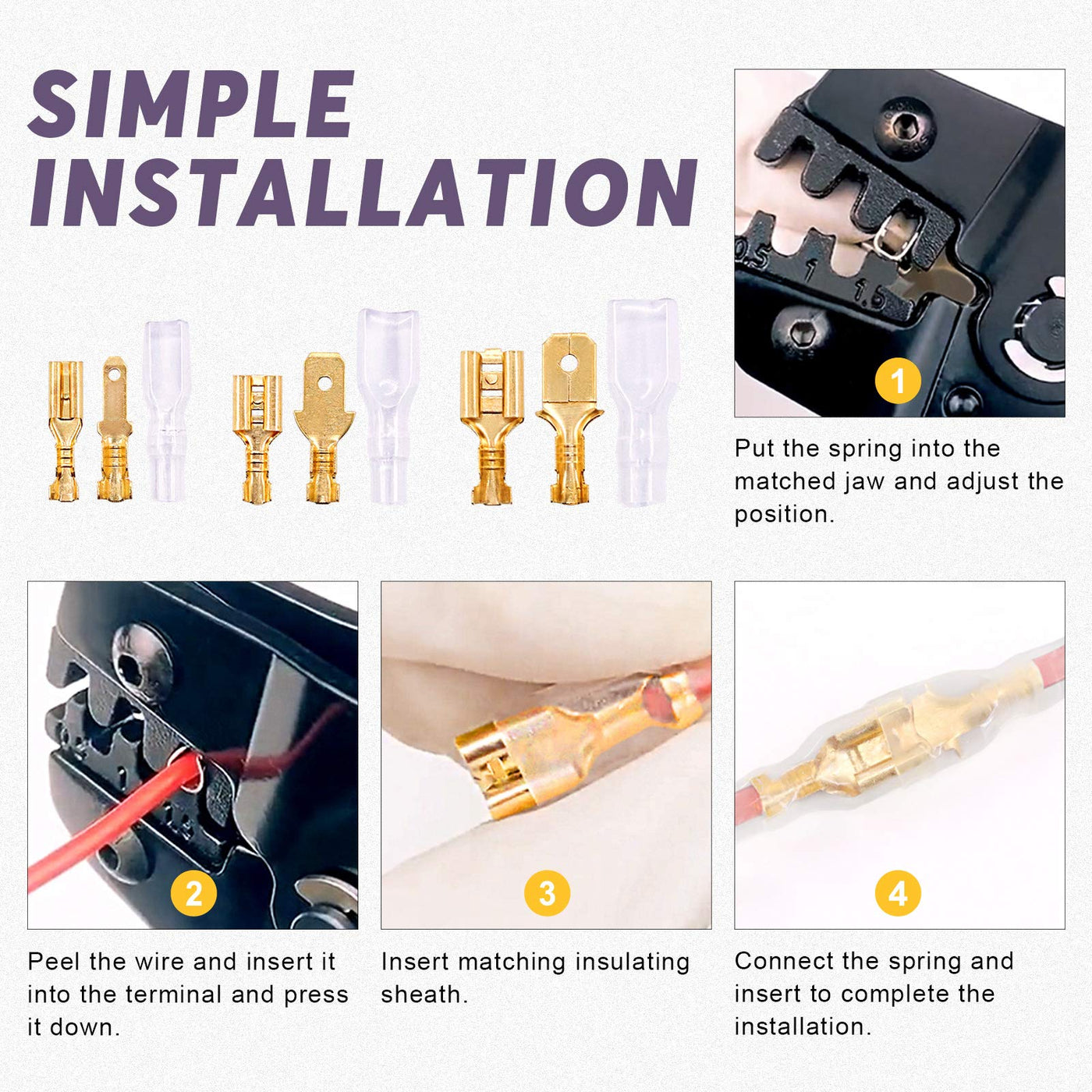 SIMPLE INSTALLATION

0.5 1 1.5

1

Put the spring into the matched jaw and adjust the position.

2

Peel the wire and insert it into the terminal and press it down.

3

Insert matching insulating sheath.

4

Connect the spring and insert to complete the installation.