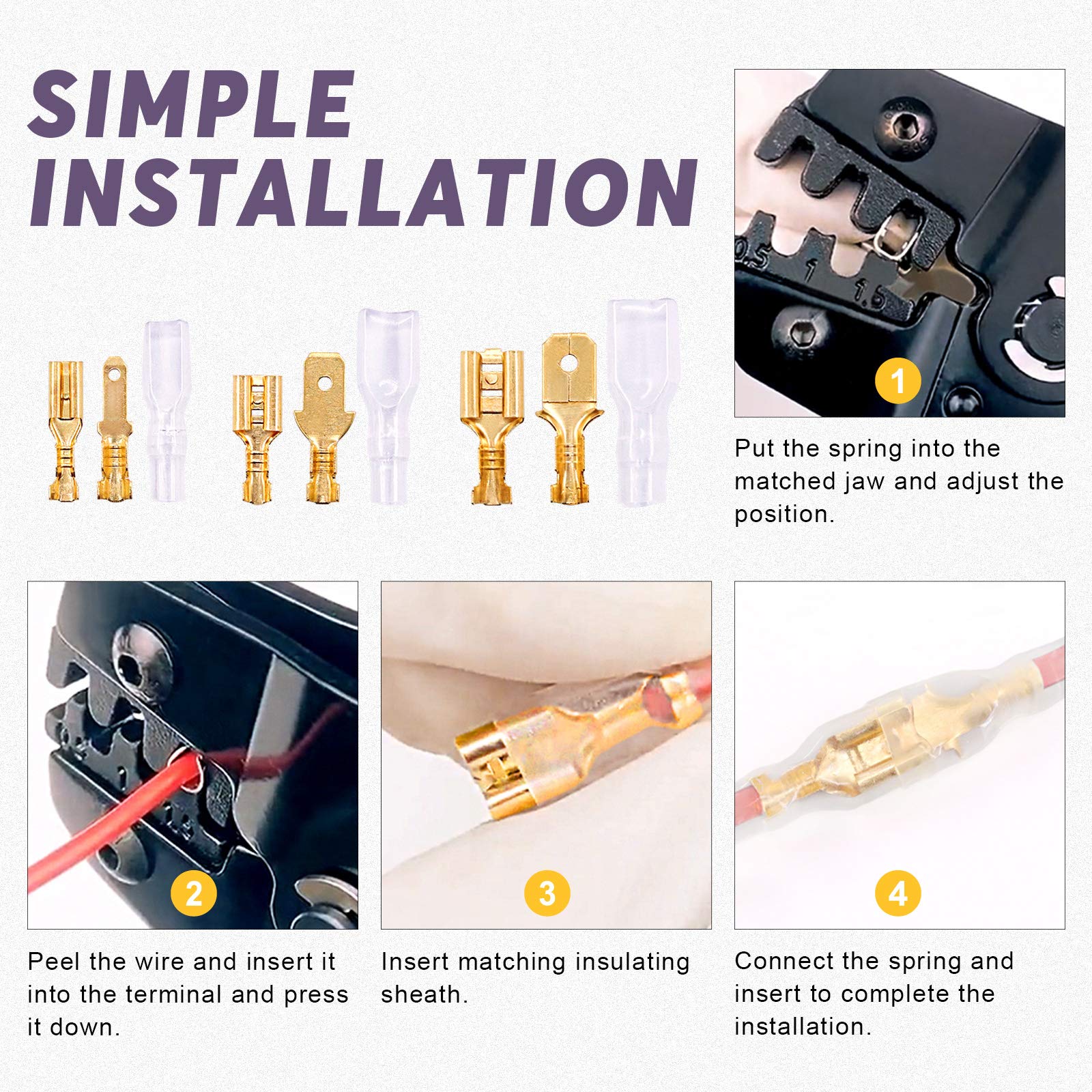 SIMPLE INSTALLATION

0.5 1 1.5

1

Put the spring into the matched jaw and adjust the position.

2

Peel the wire and insert it into the terminal and press it down.

3

Insert matching insulating sheath.

4

Connect the spring and insert to complete the installation.