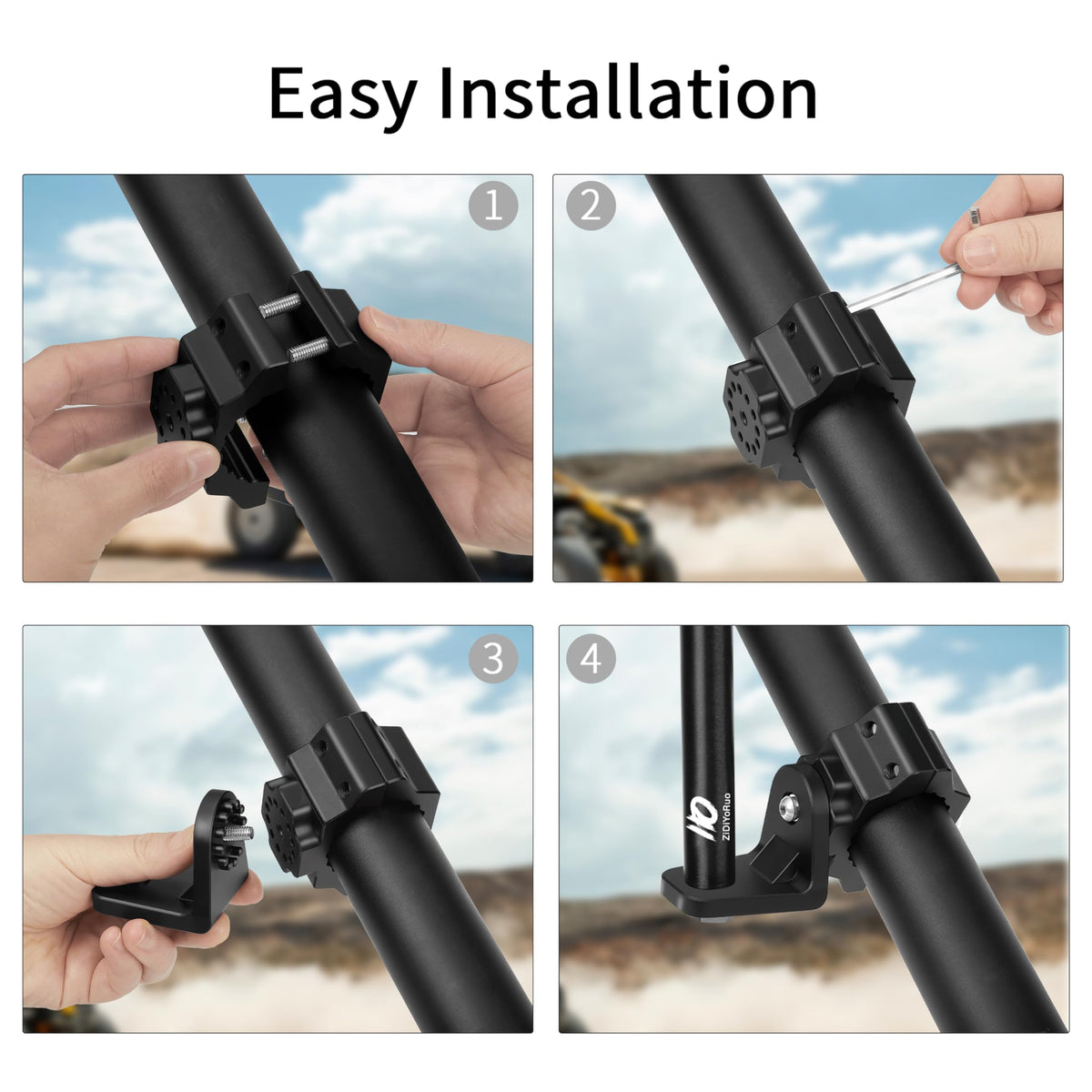 Easy Installation

1

2

3

4

ZIDIYoRuo