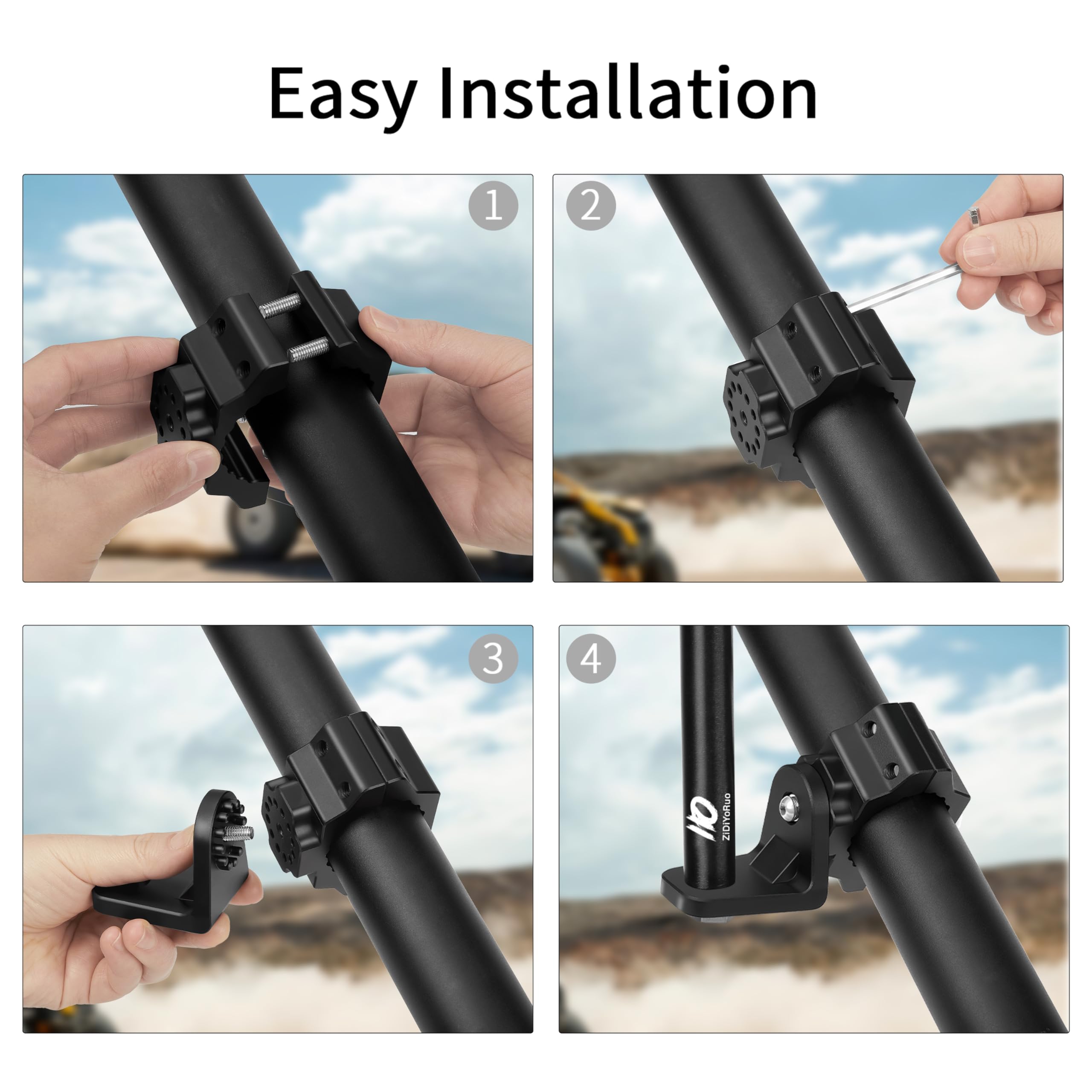 Easy Installation

1

2

3

4

ZiDiYoRuo