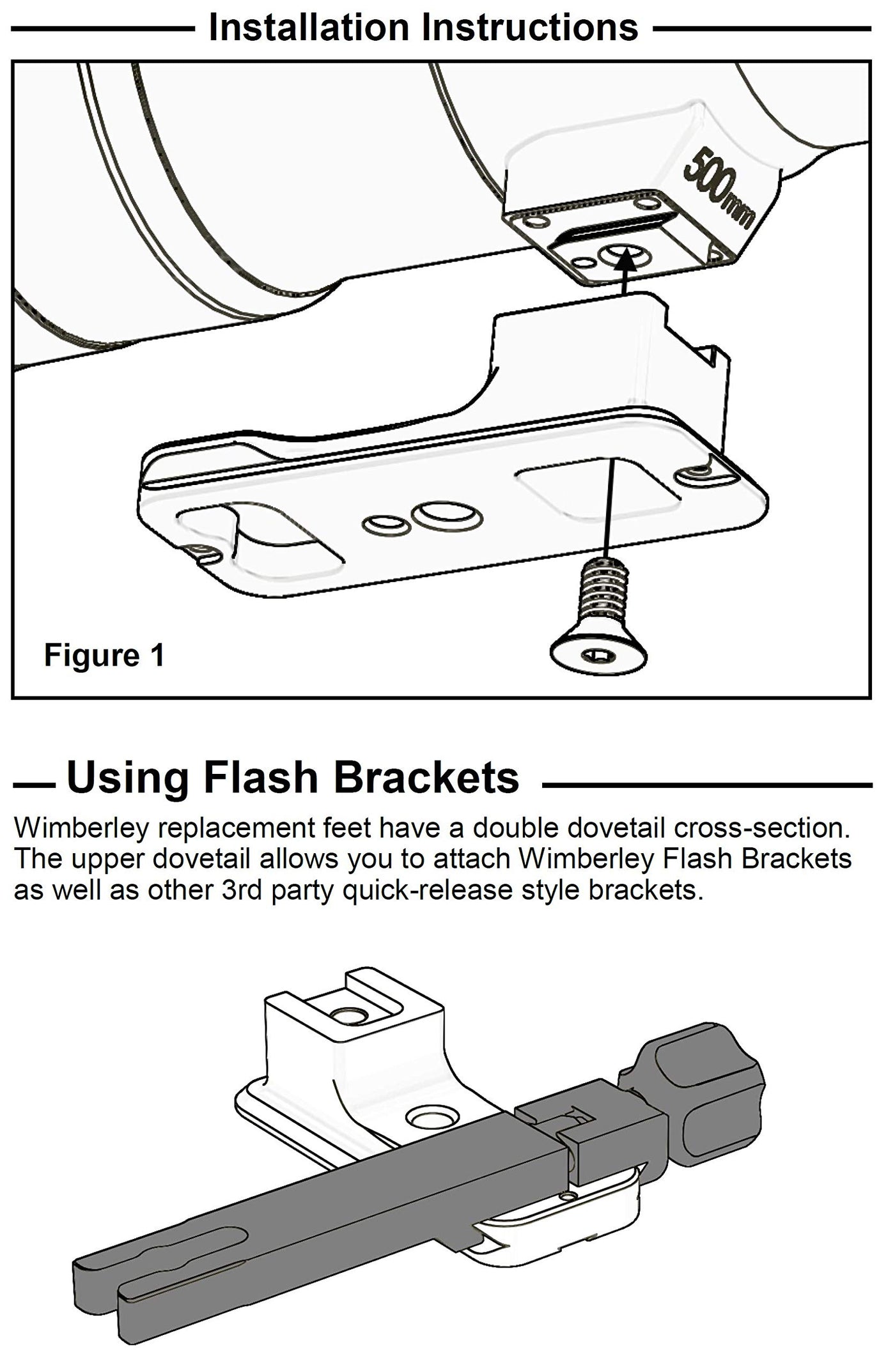 Installation Instructions

500mm

Figure 1

Using Flash Brackets

Wimberley replacement feet have a double dovetail cross-section. The upper dovetail allows you to attach Wimberley Flash Brackets as well as other 3rd party quick-release style brackets.