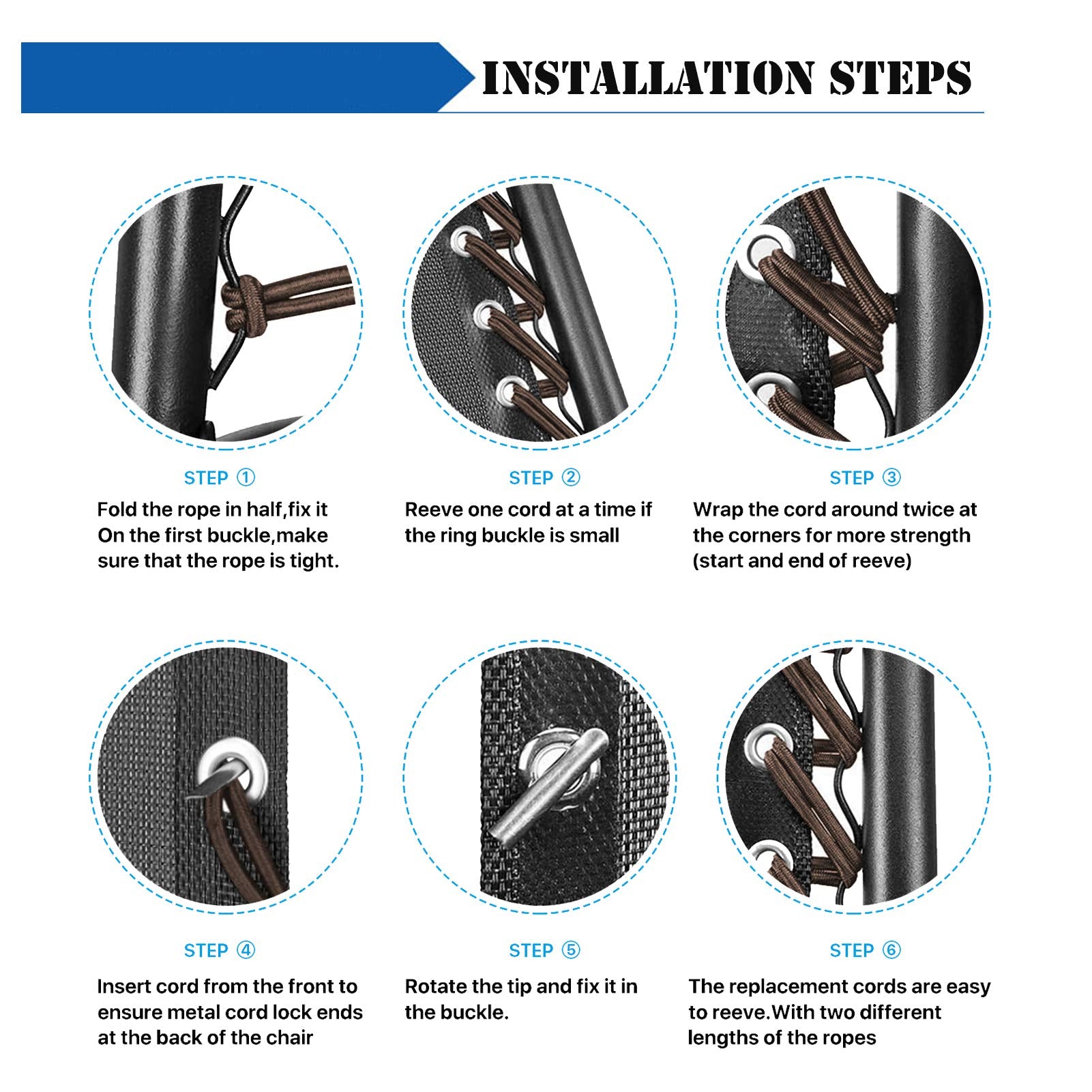 INSTALLATION STEPS

STEP ①

Fold the rope in half,fix it On the first buckle,make sure that the rope is tight.

STEP ②

Reeve one cord at a time if the ring buckle is small

STEP ③

Wrap the cord around twice at the corners for more strength (start and end of reeve)

STEP ④

Insert cord from the front to ensure metal cord lock ends at the back of the chair

STEP ⑤

Rotate the tip and fix it in the buckle.

STEP ⑥

The replacement cords are easy to reeve.With two different lengths of the ropes