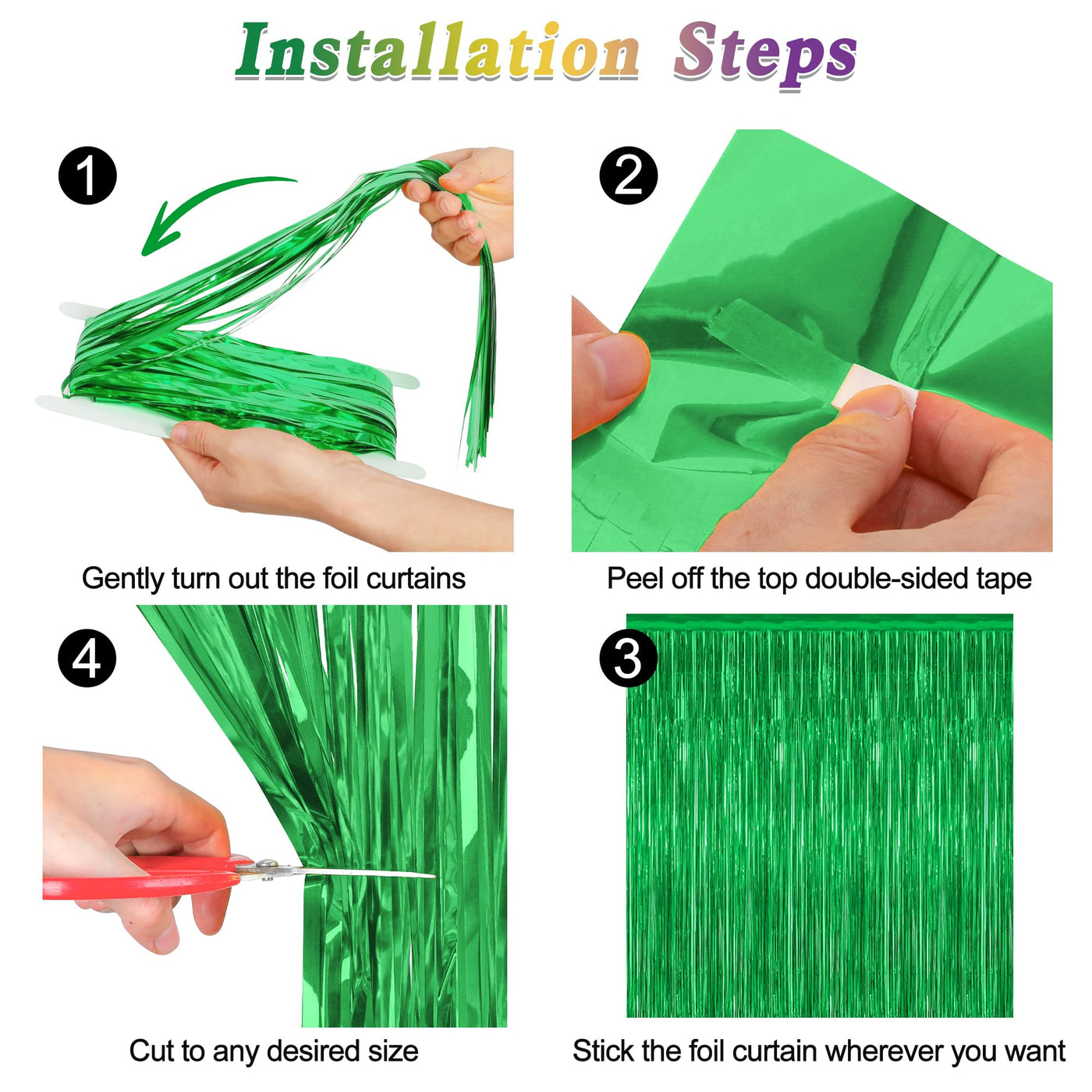 Installation Steps

1

Gently turn out the foil curtains

2

Peel off the top double-sided tape

4

Cut to any desired size

3

Stick the foil curtain wherever you want