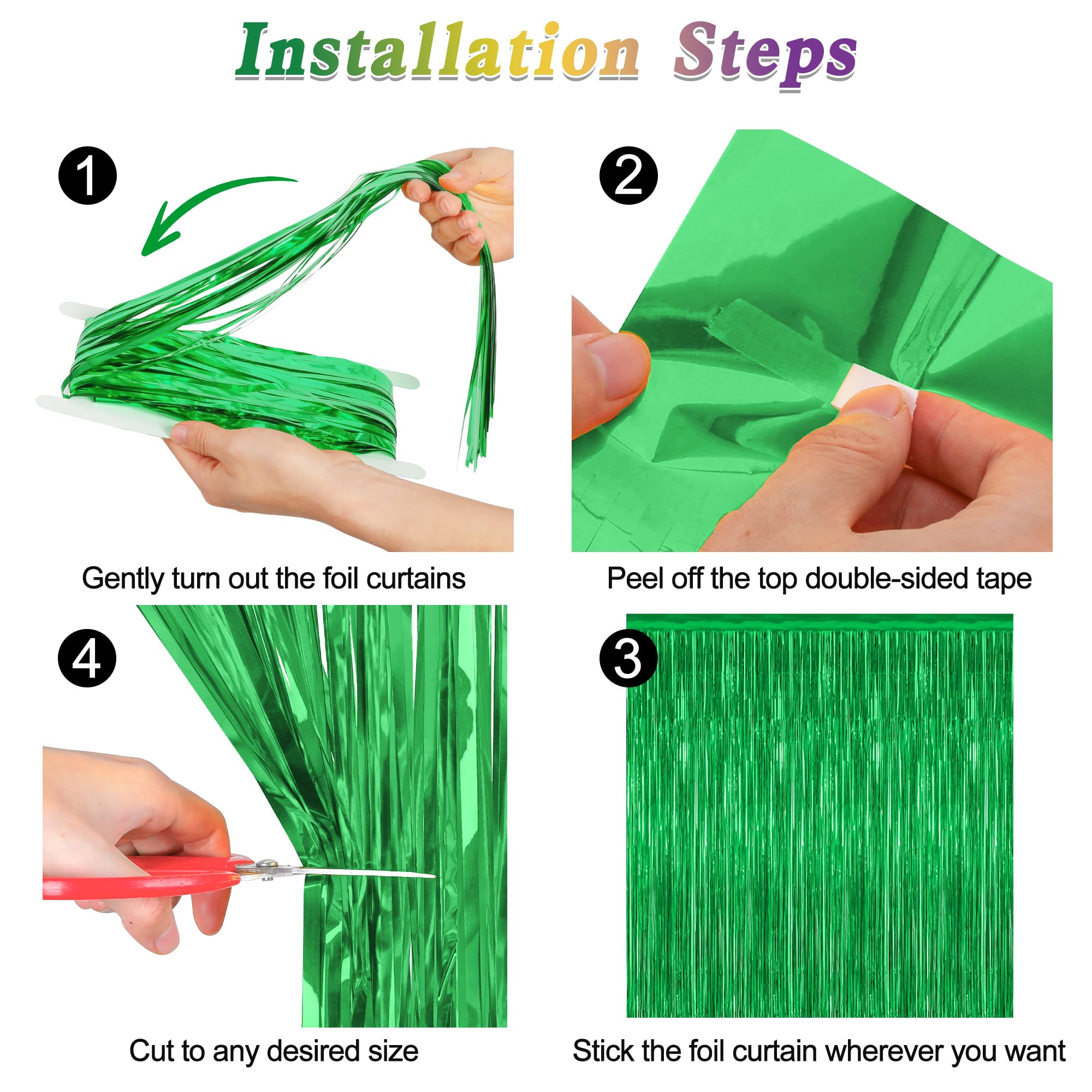 Installation Steps

1

Gently turn out the foil curtains

2

Peel off the top double-sided tape

4

Cut to any desired size

3

Stick the foil curtain wherever you want