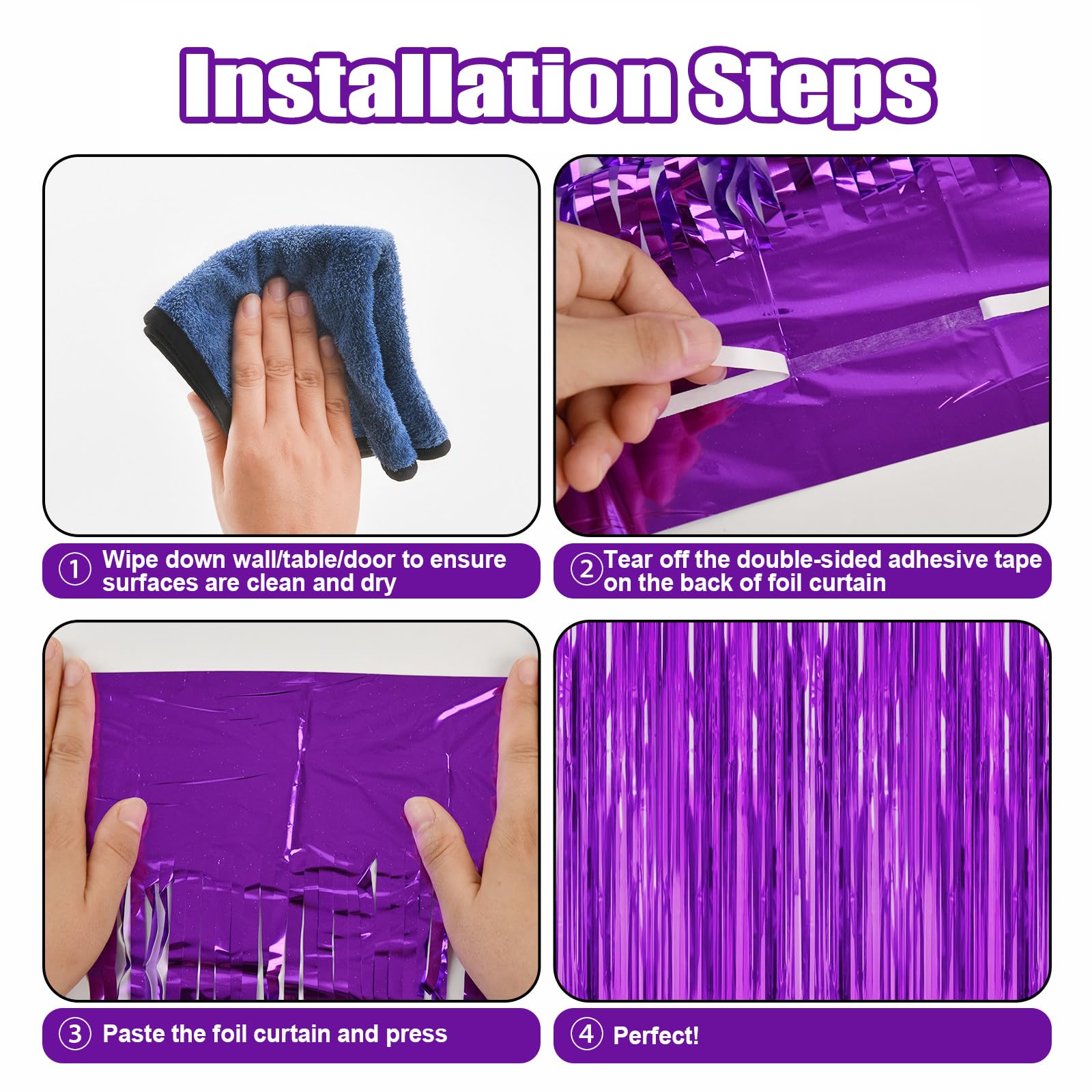 Installation Steps

① Wipe down wall/table/door to ensure surfaces are clean and dry

② Tear off the double-sided adhesive tape on the back of foil curtain

③ Paste the foil curtain and press

④ Perfect!