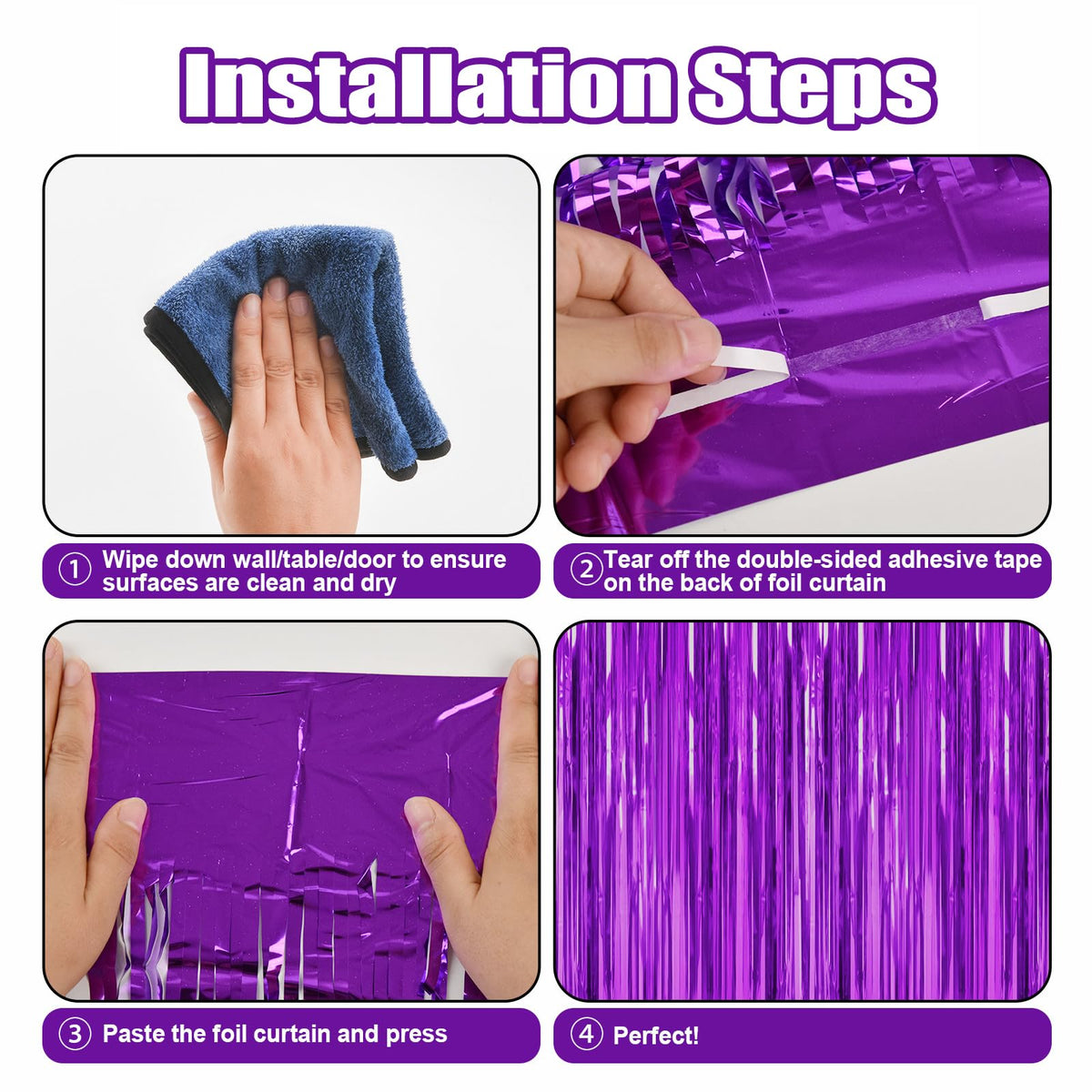 Installation Steps

① Wipe down wall/table/door to ensure surfaces are clean and dry

② Tear off the double-sided adhesive tape on the back of foil curtain

③ Paste the foil curtain and press

④ Perfect!