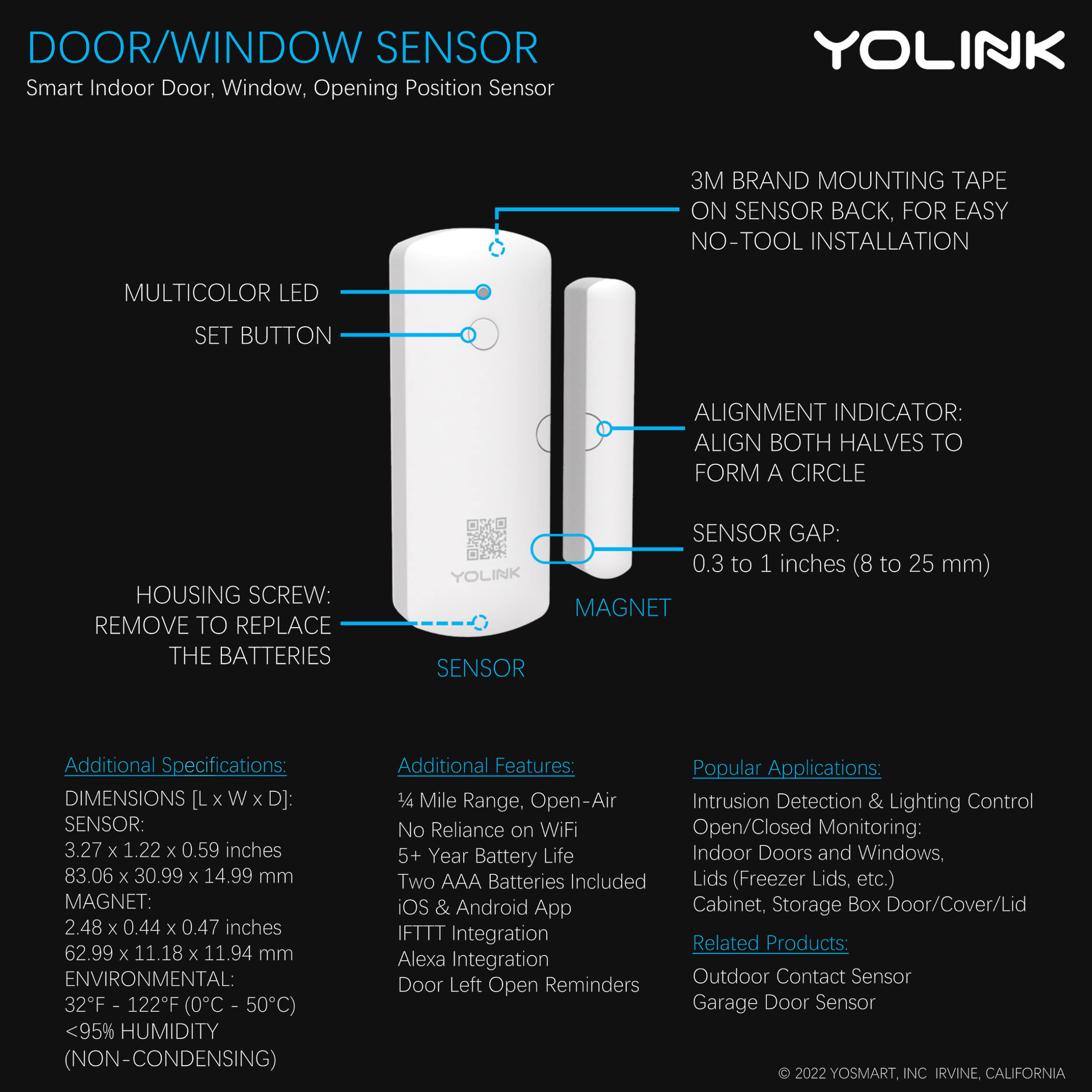 DOOR/WINDOW SENSOR

Smart Indoor Door, Window, Opening Position Sensor

YOLINK

3M BRAND MOUNTING TAPE ON SENSOR BACK, FOR EASY NO-TOOL INSTALLATION

MULTICOLOR LED

SET BUTTON

ALIGNMENT INDICATOR: ALIGN BOTH HALVES TO FORM A CIRCLE

SENSOR GAP: 0.3 to 1 inches (8 to 25 mm)

YOLINK

HOUSING SCREW: REMOVE TO REPLACE THE BATTERIES

MAGNET

SENSOR

Additional Specifications:

DIMENSIONS [L x W x D]:
SENSOR:
3.27 x 1.22 x 0.59 inches
83.06 x 30.99 x 14.99 mm
MAGNET:
2.48 x 0.44 x 0.47 inches
62.99 x 11.18 x 11.94 mm
ENVIRONMENTAL:
32°F - 122°F (0°C - 50°C)
<95% HUMIDITY
(NON-CONDENSING)

Additional Features:

¼ Mile Range, Open-Air
No Reliance on WiFi
5+ Year Battery Life
Two AAA Batteries Included
iOS & Android App
IFTTT Integration
Alexa Integration
Door Left Open Reminders

Popular Applications:

Intrusion Detection & Lighting Control
Open/Closed Monitoring:
Indoor Doors and Windows,
Lids (Freezer Lids, etc.)
Cabinet, Storage Box Door/Cover/Lid

Related Products:

Outdoor Contact Sensor
Garage Door Sensor

© 2022 YOSMART, INC IRVINE, CALIFORNIA