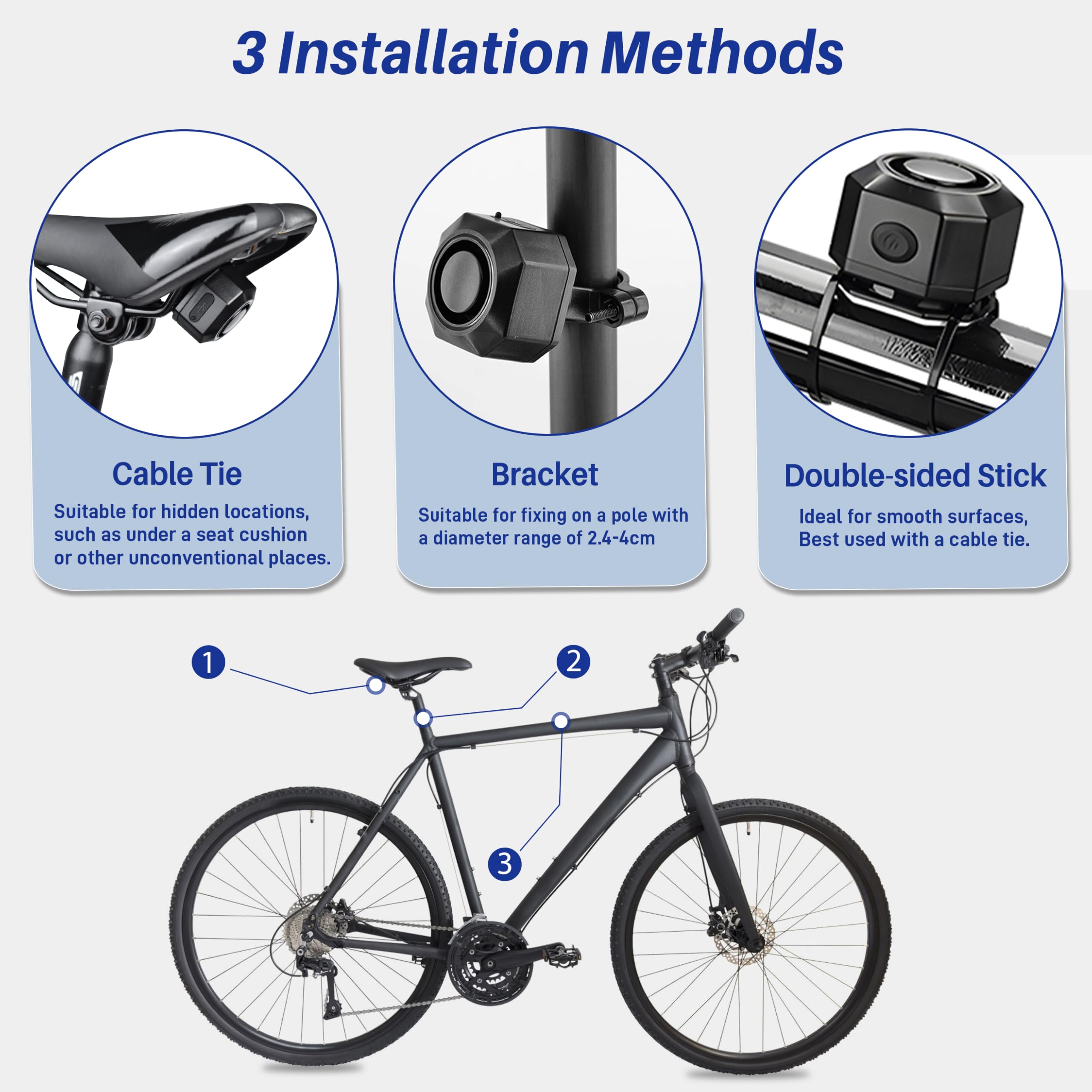 3 Installation Methods

Cable Tie
Suitable for hidden locations, such as under a seat cushion or other unconventional places.

Bracket
Suitable for fixing on a pole with a diameter range of 2.4-4cm

Double-sided Stick
Ideal for smooth surfaces, Best used with a cable tie.

1

2

3