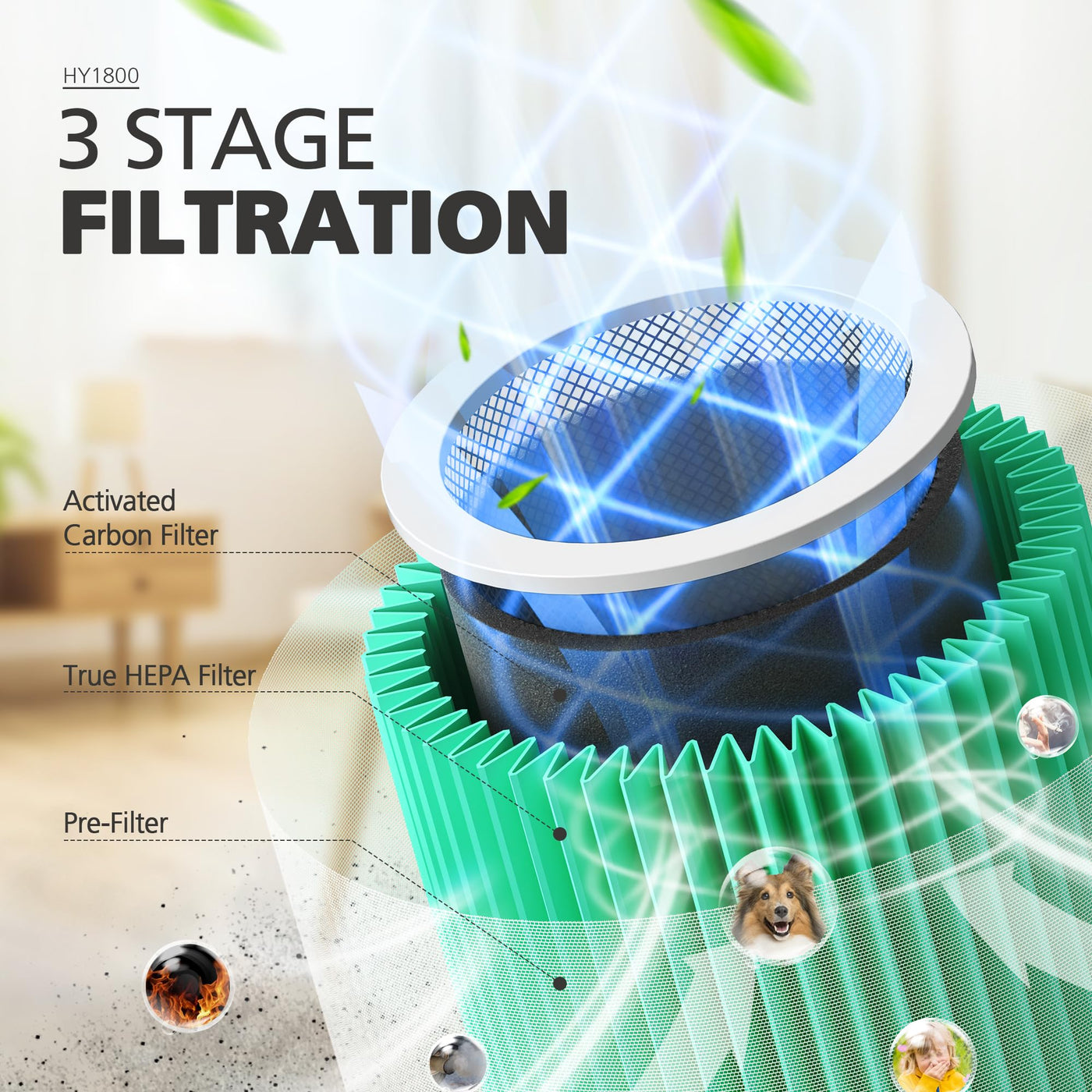 HY1800

3 STAGE
FILTRATION

Activated Carbon Filter

True HEPA Filter

Pre-Filter