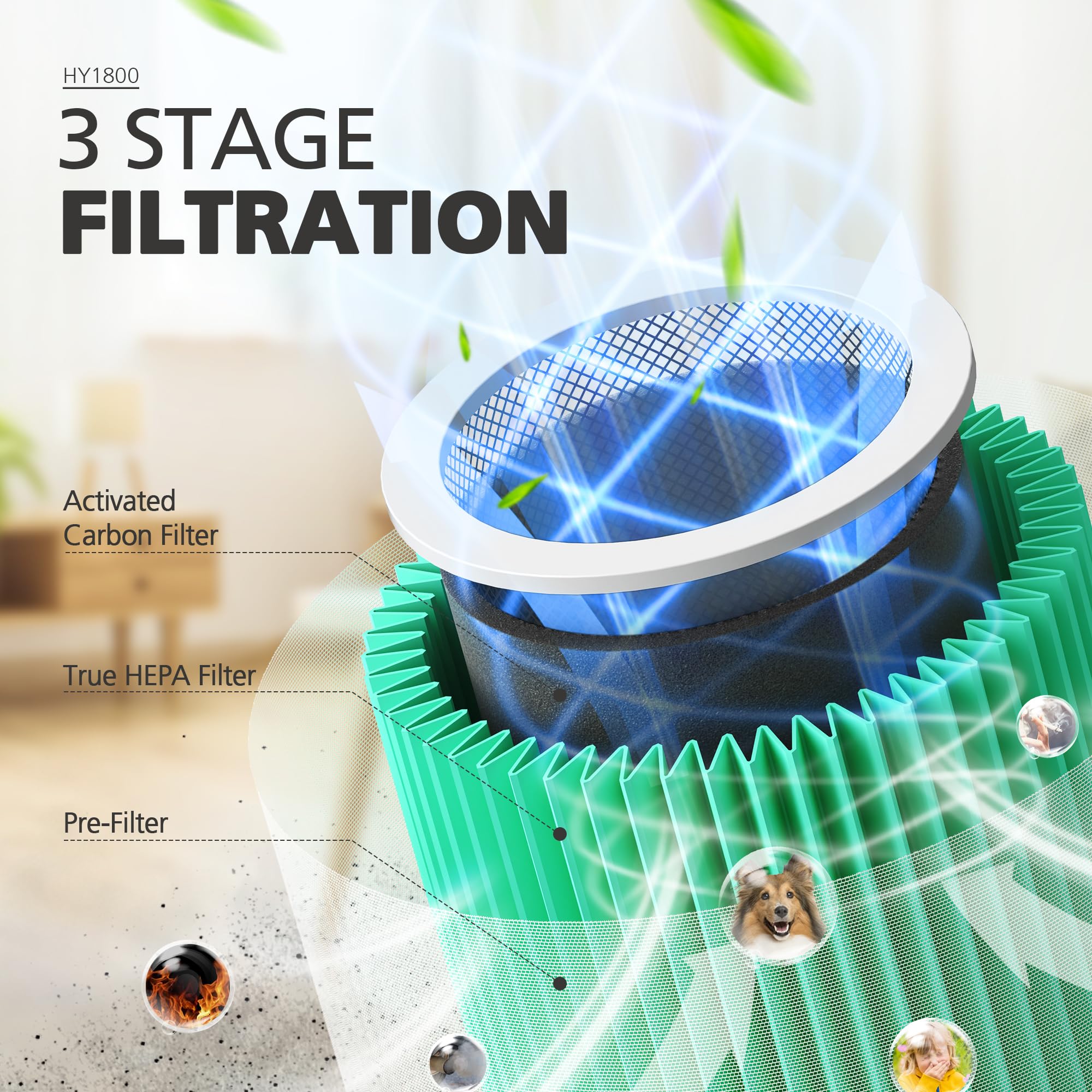 HY1800

3 STAGE
FILTRATION

Activated Carbon Filter

True HEPA Filter

Pre-Filter