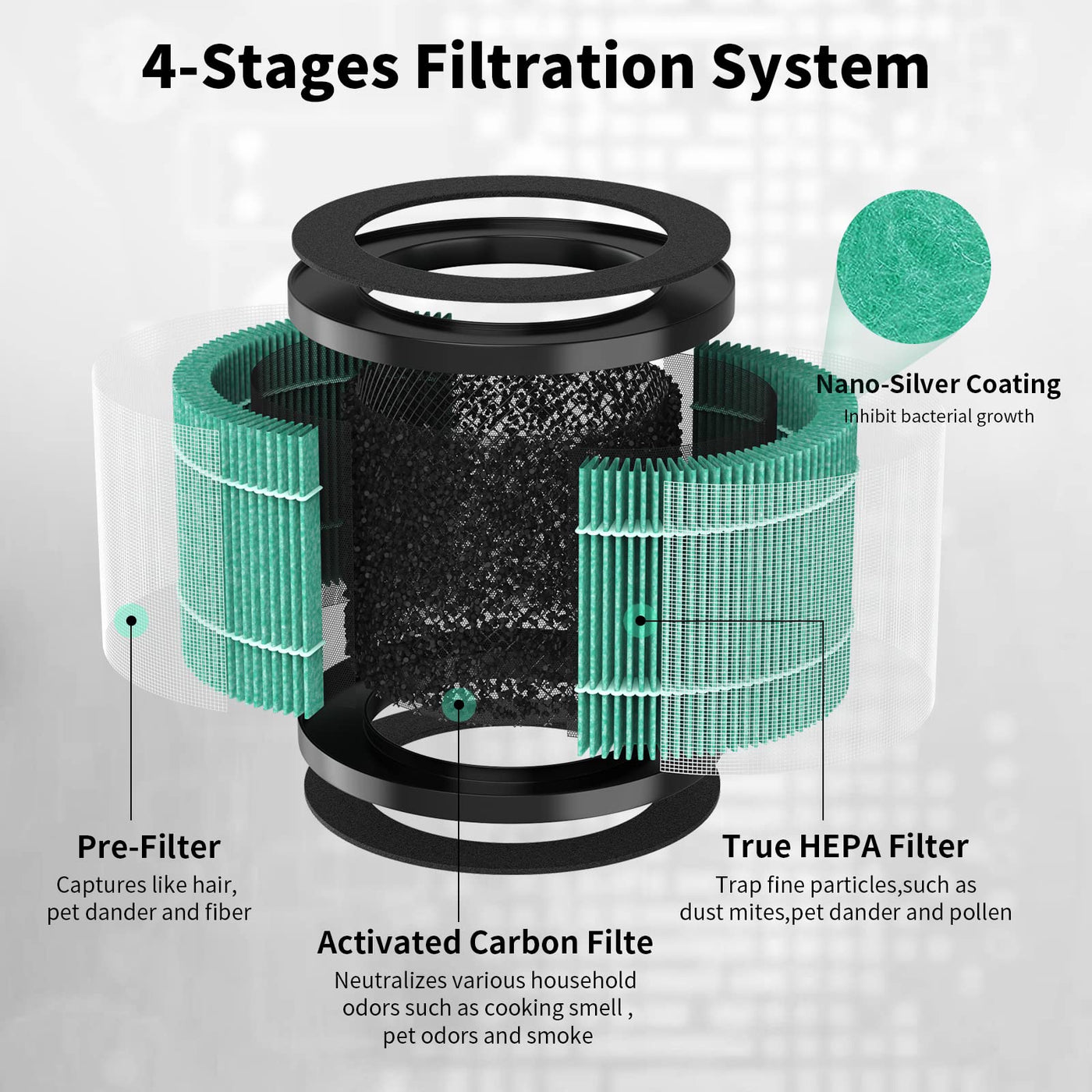 4-Stages Filtration System

Nano-Silver Coating
Inhibit bacterial growth

Pre-Filter
Captures like hair, pet dander and fiber

True HEPA Filter
Trap fine particles,such as dust mites,pet dander and pollen

Activated Carbon Filte
Neutralizes various household odors such as cooking smell , pet odors and smoke