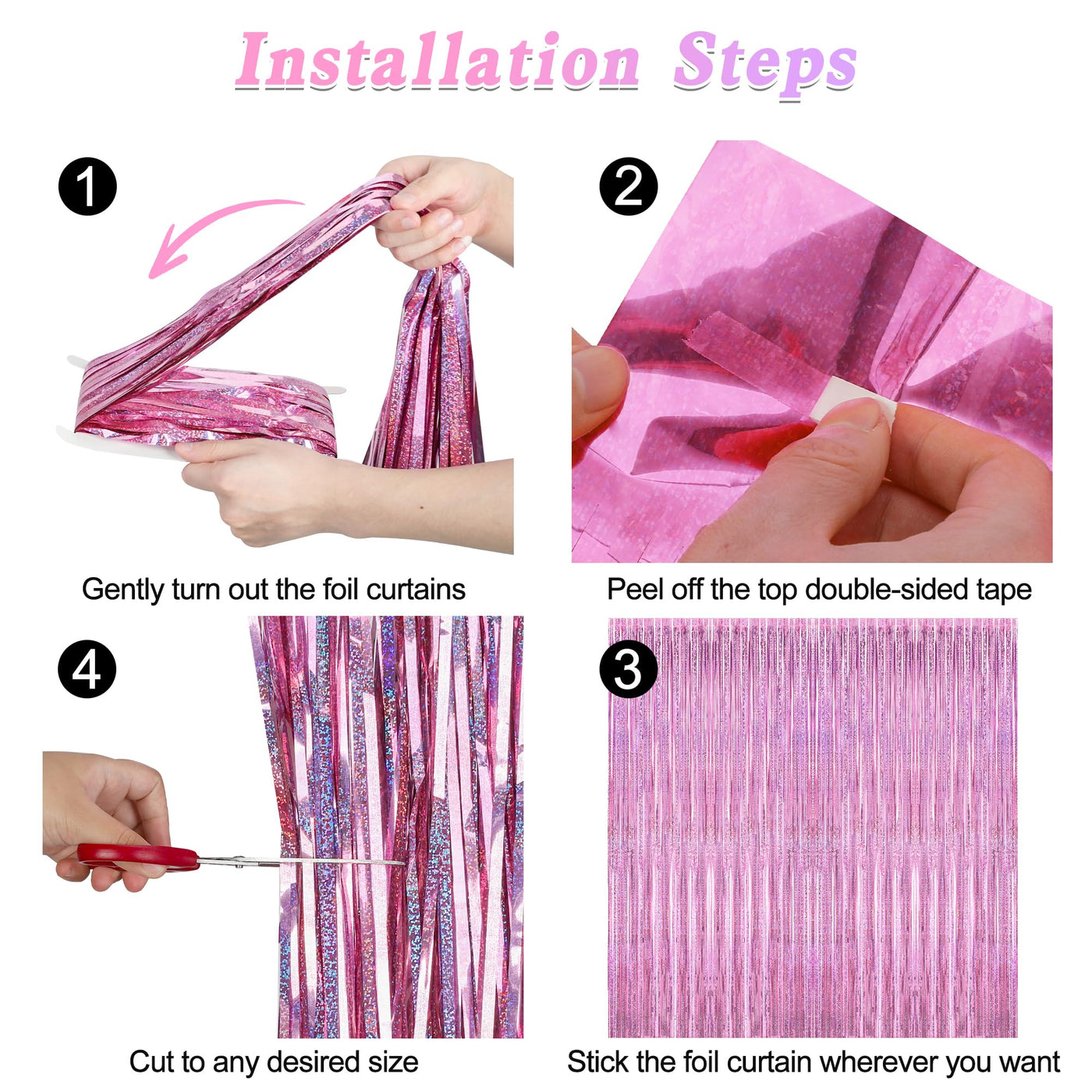 Installation Steps

1

Gently turn out the foil curtains

2

Peel off the top double-sided tape

4

Cut to any desired size

3

Stick the foil curtain wherever you want