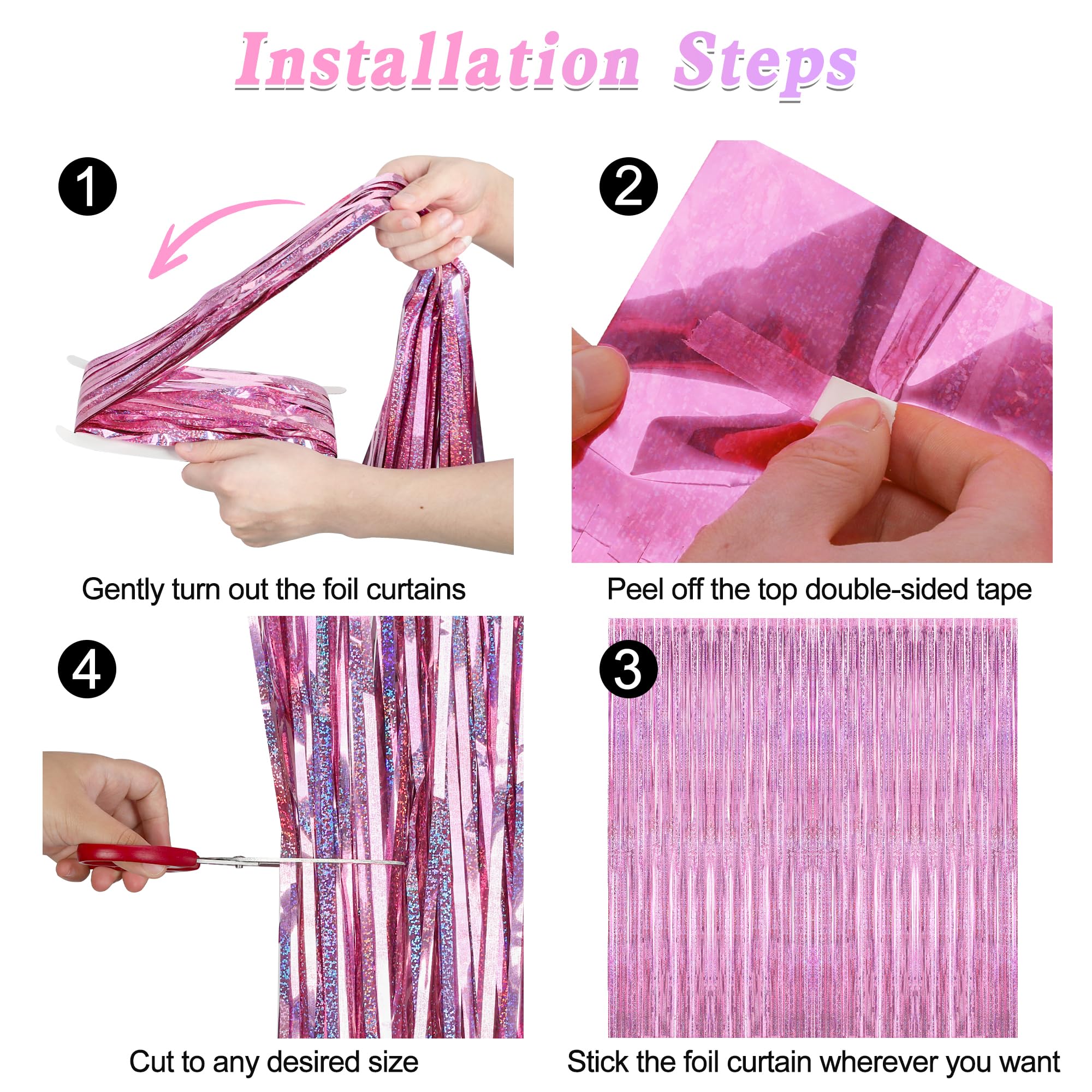 Installation Steps

1

Gently turn out the foil curtains

2

Peel off the top double-sided tape

4

Cut to any desired size

3

Stick the foil curtain wherever you want