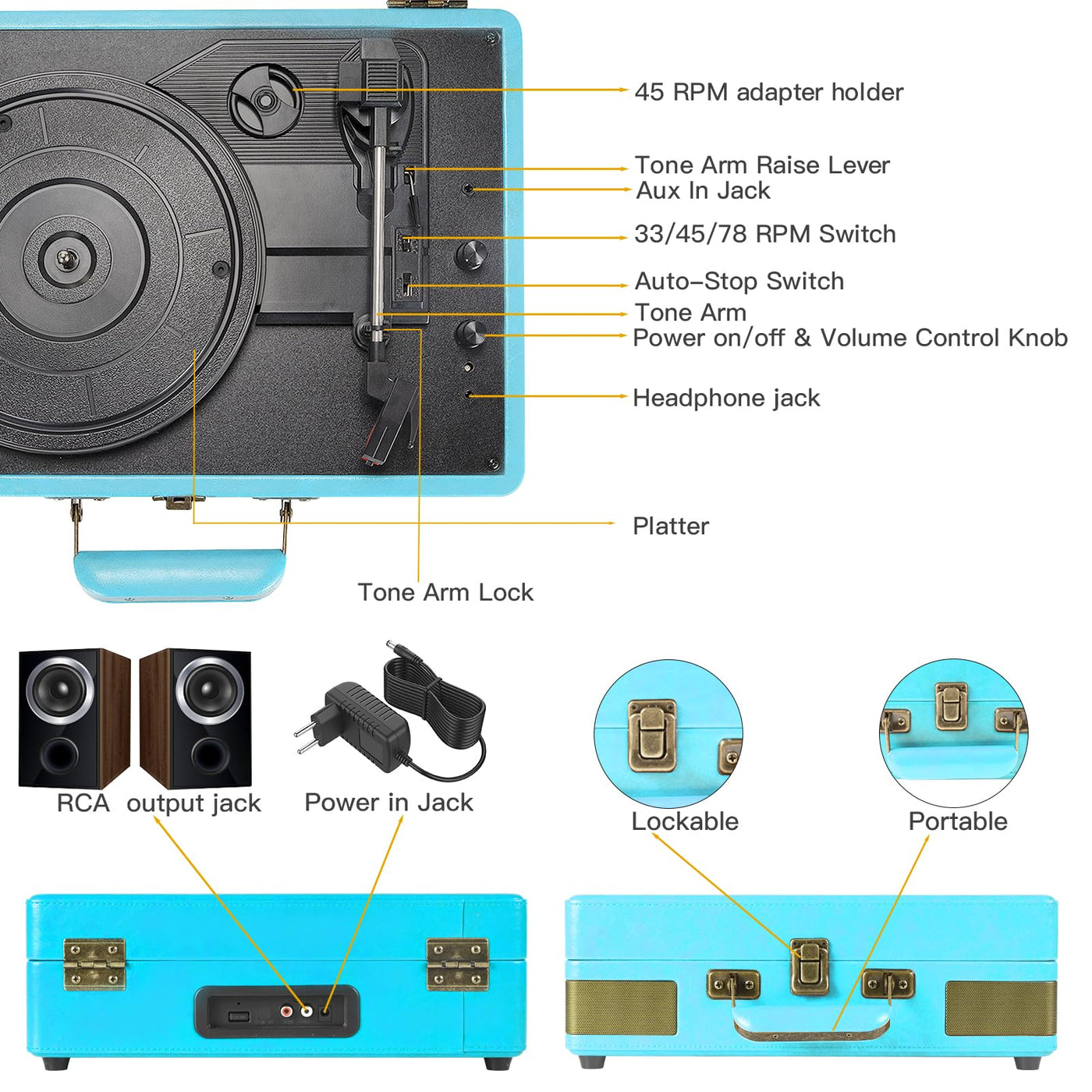 45 RPM adapter holder

Tone Arm Raise Lever
Aux In Jack

33/45/78 RPM Switch

Auto-Stop Switch
Tone Arm
Power on/off & Volume Control Knob

Headphone jack

Platter

Tone Arm Lock

RCA output jack

Power in Jack

Lockable

Portable