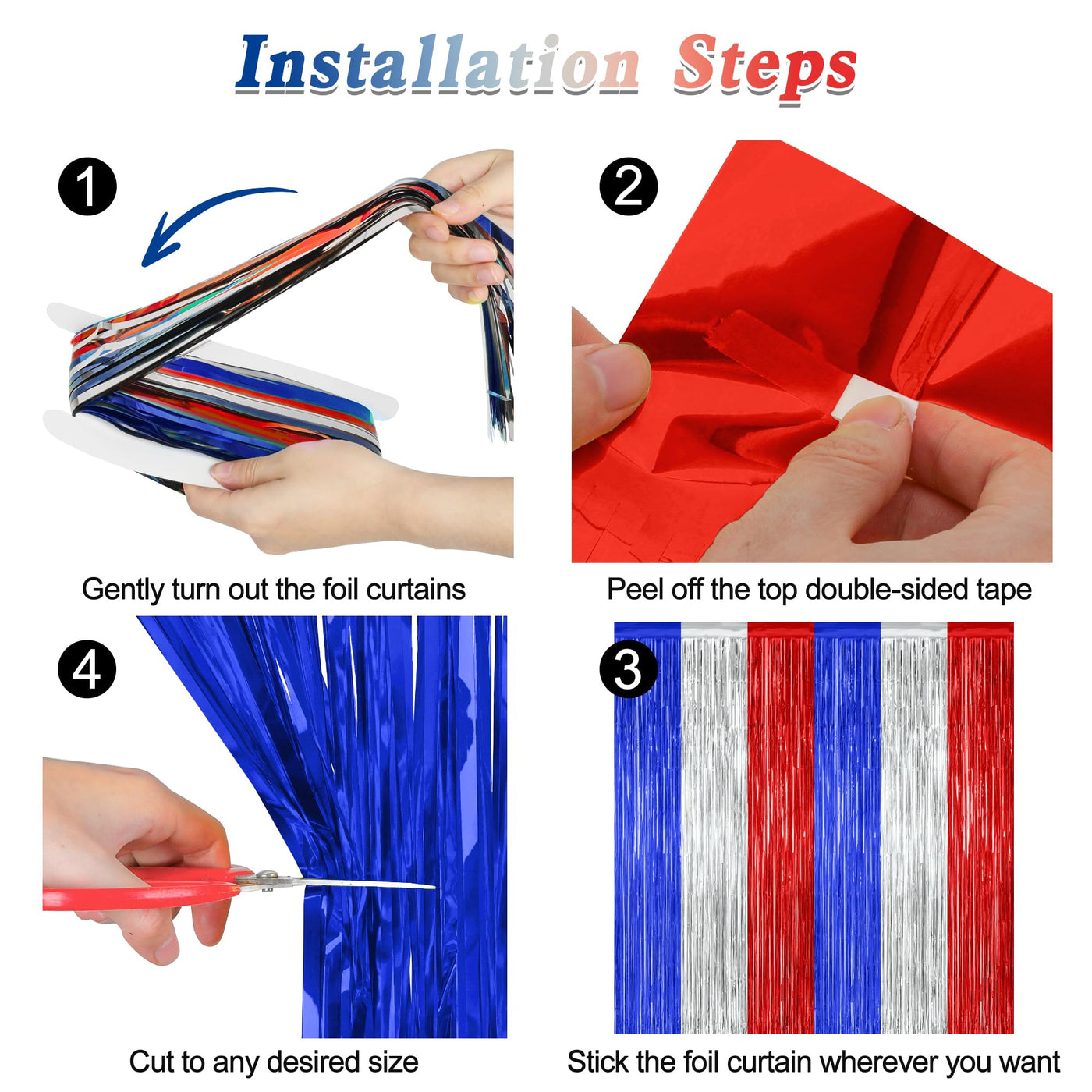 Installation Steps

1

Gently turn out the foil curtains

2

Peel off the top double-sided tape

4

Cut to any desired size

3

Stick the foil curtain wherever you want