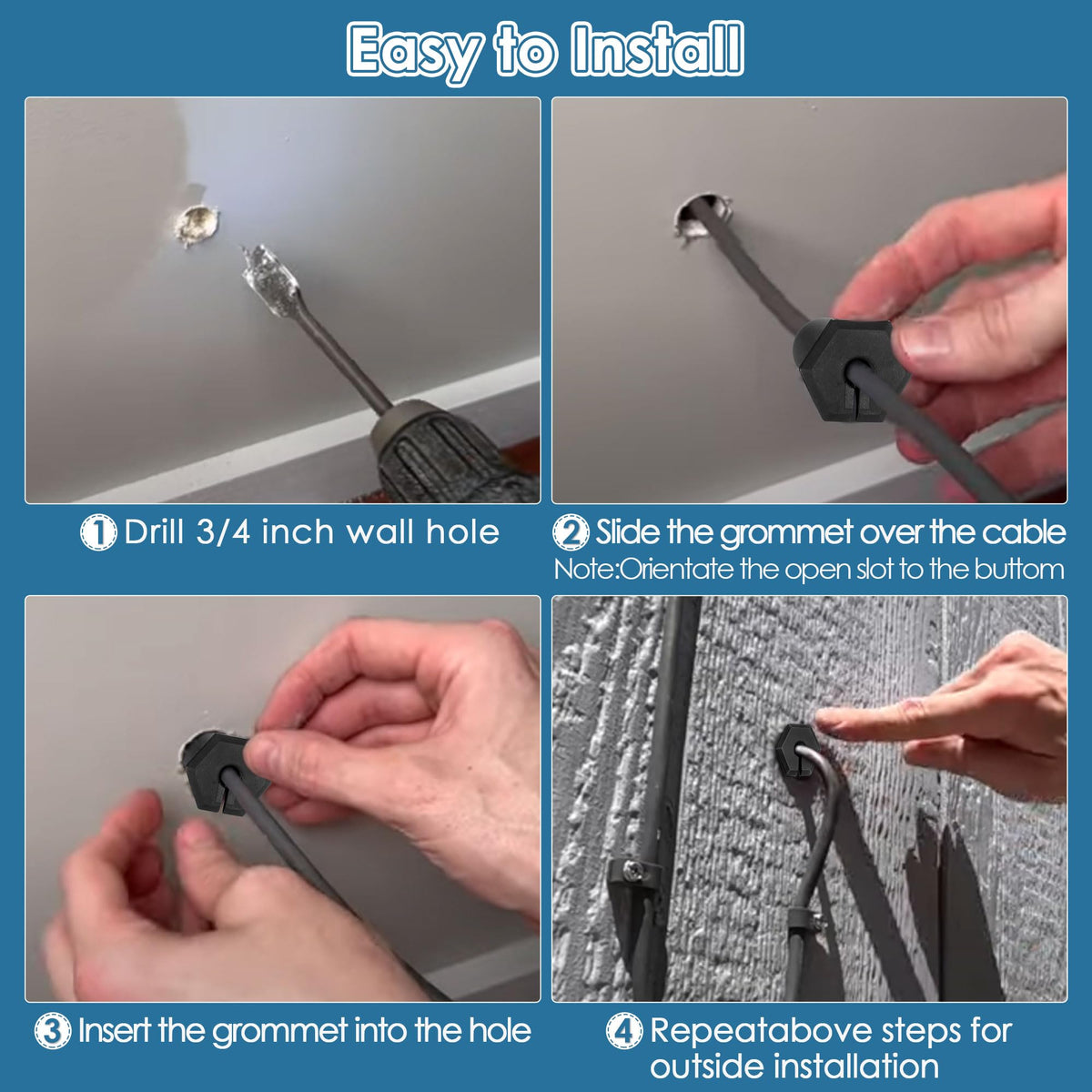 Easy to Install

1 Drill 3/4 inch wall hole

2 Slide the grommet over the cable
Note:Orientate the open slot to the buttom

3 Insert the grommet into the hole

4 Repeatabove steps for outside installation