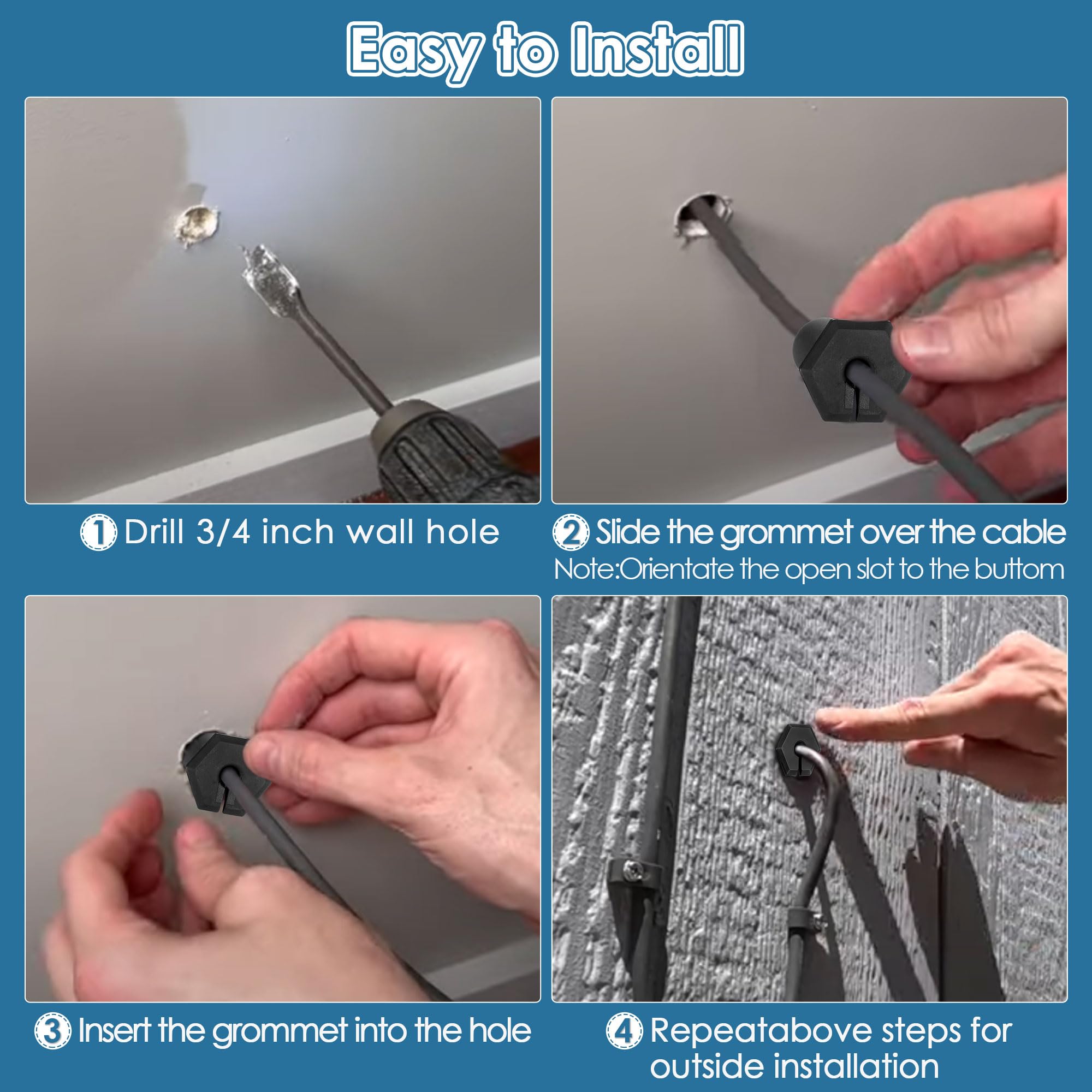 Easy to Install

1 Drill 3/4 inch wall hole

2 Slide the grommet over the cable
Note:Orientate the open slot to the buttom

3 Insert the grommet into the hole

4 Repeatabove steps for outside installation