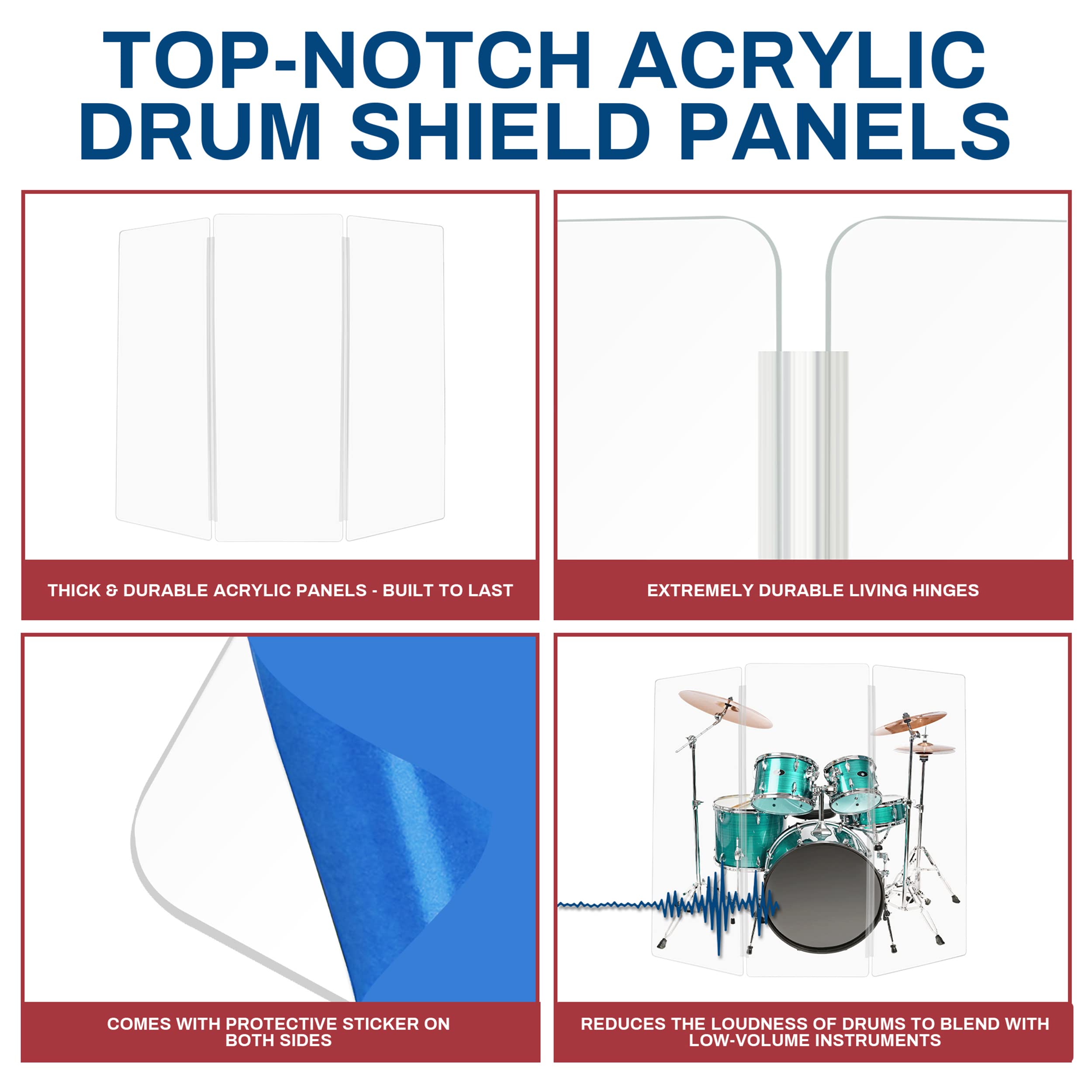 TOP-NOTCH ACRYLIC DRUM SHIELD PANELS

THICK & DURABLE ACRYLIC PANELS - BUILT TO LAST

EXTREMELY DURABLE LIVING HINGES

COMES WITH PROTECTIVE STICKER ON BOTH SIDES

REDUCES THE LOUDNESS OF DRUMS TO BLEND WITH LOW-VOLUME INSTRUMENTS