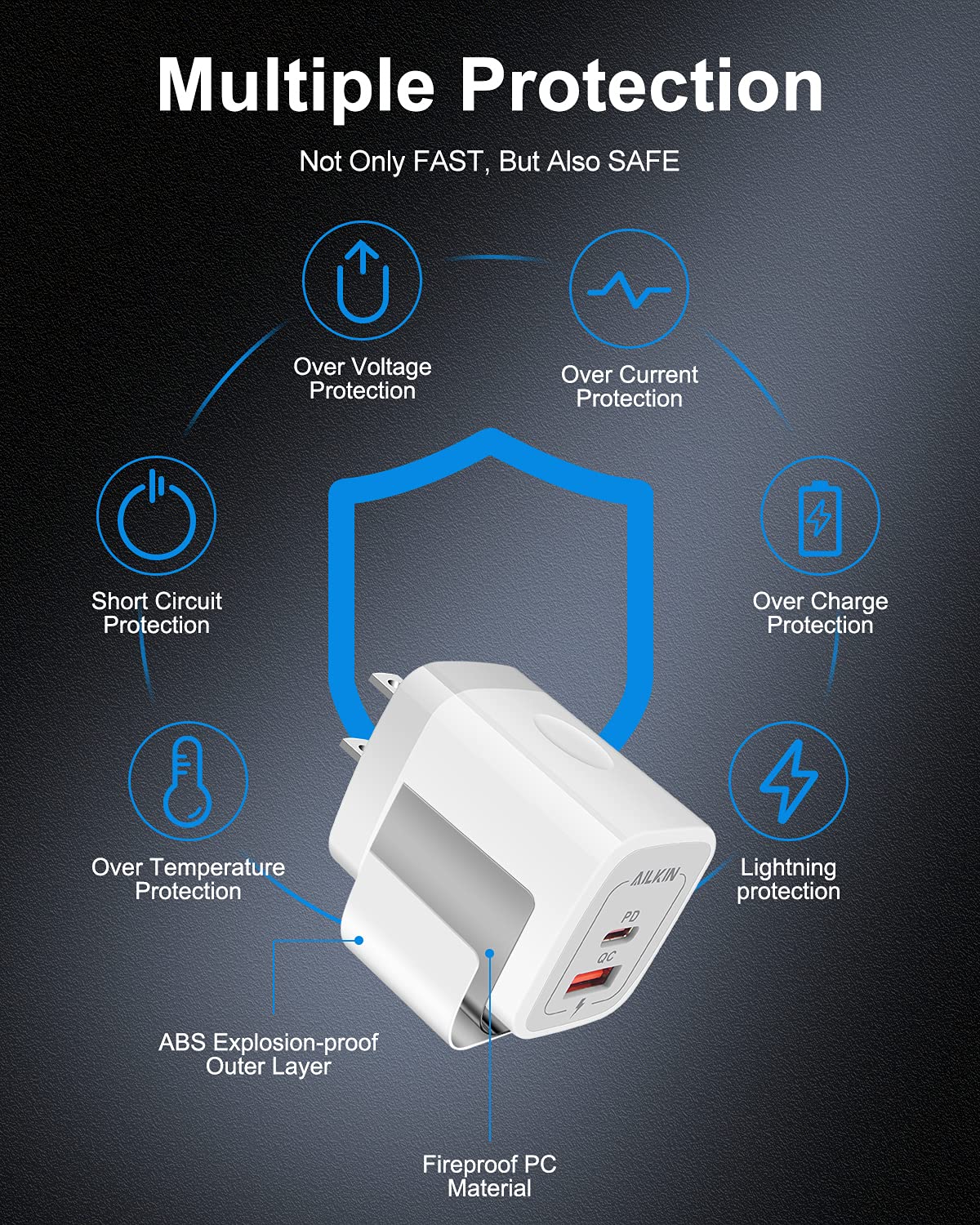 Multiple Protection

Not Only FAST, But Also SAFE

Over Voltage Protection

Over Current Protection

Short Circuit Protection

Over Charge Protection

Over Temperature Protection

Lightning protection

AILKIN

PD

QC

ABS Explosion-proof Outer Layer

Fireproof PC Material