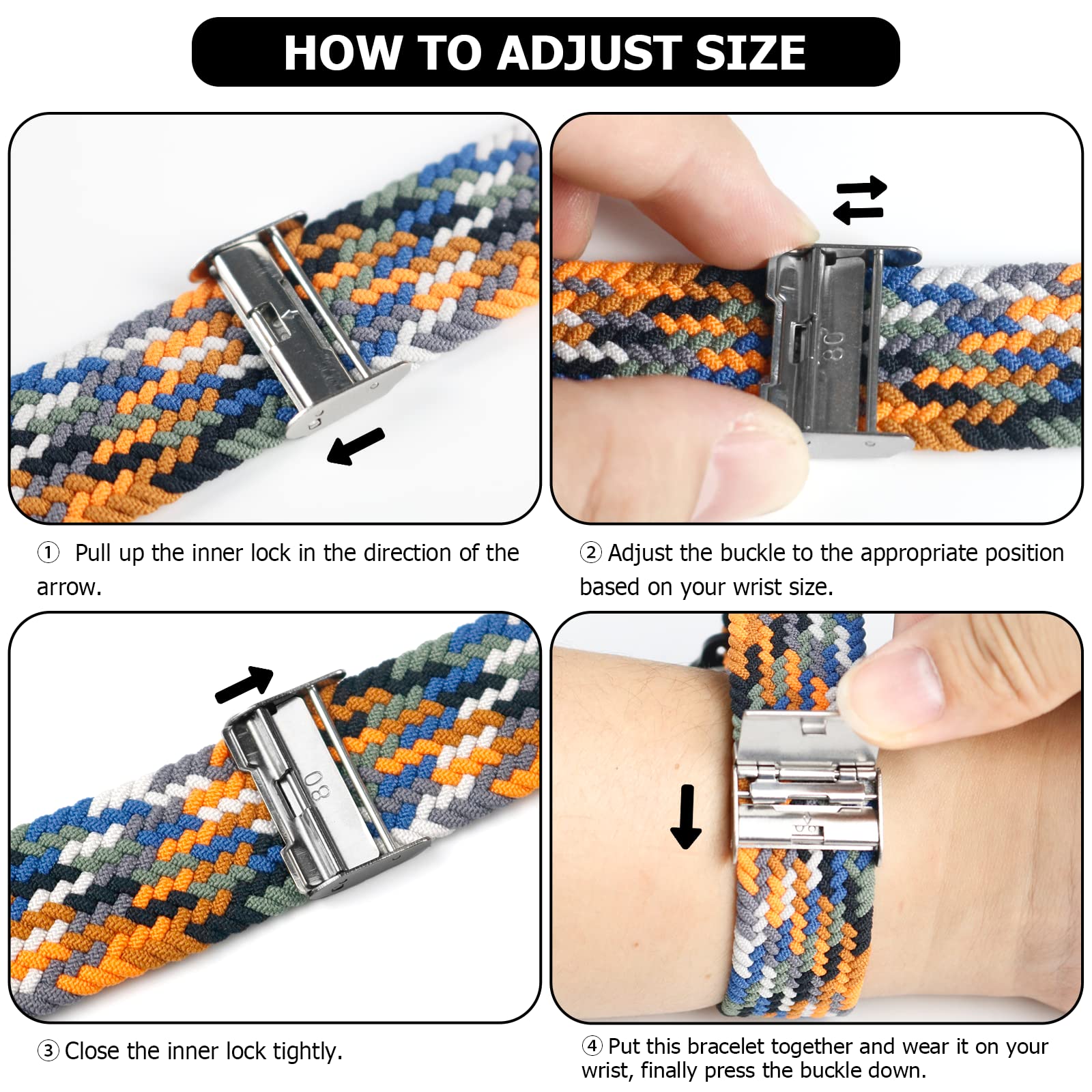 HOW TO ADJUST SIZE

08

① Pull up the inner lock in the direction of the arrow.

② Adjust the buckle to the appropriate position based on your wrist size.

08

③ Close the inner lock tightly.

④ Put this bracelet together and wear it on your wrist, finally press the buckle down.