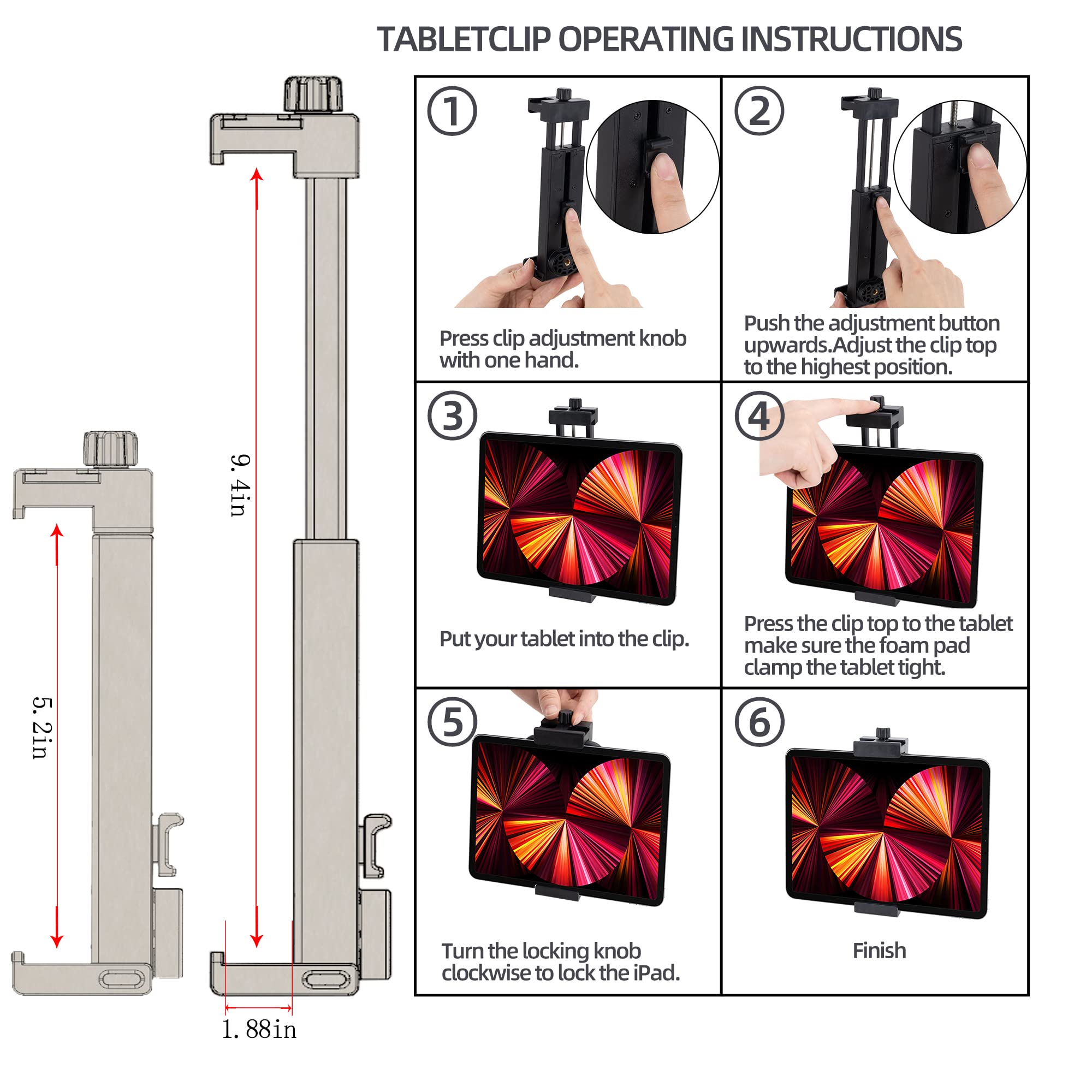 TABLETCLIP OPERATING INSTRUCTIONS

5. 2in

9. 4in

1. 88in

①

Press clip adjustment knob with one hand.

②

Push the adjustment button upwards.Adjust the clip top to the highest position.

③

Put your tablet into the clip.

④

Press the clip top to the tablet make sure the foam pad clamp the tablet tight.

⑤

Turn the locking knob clockwise to lock the iPad.

⑥

Finish