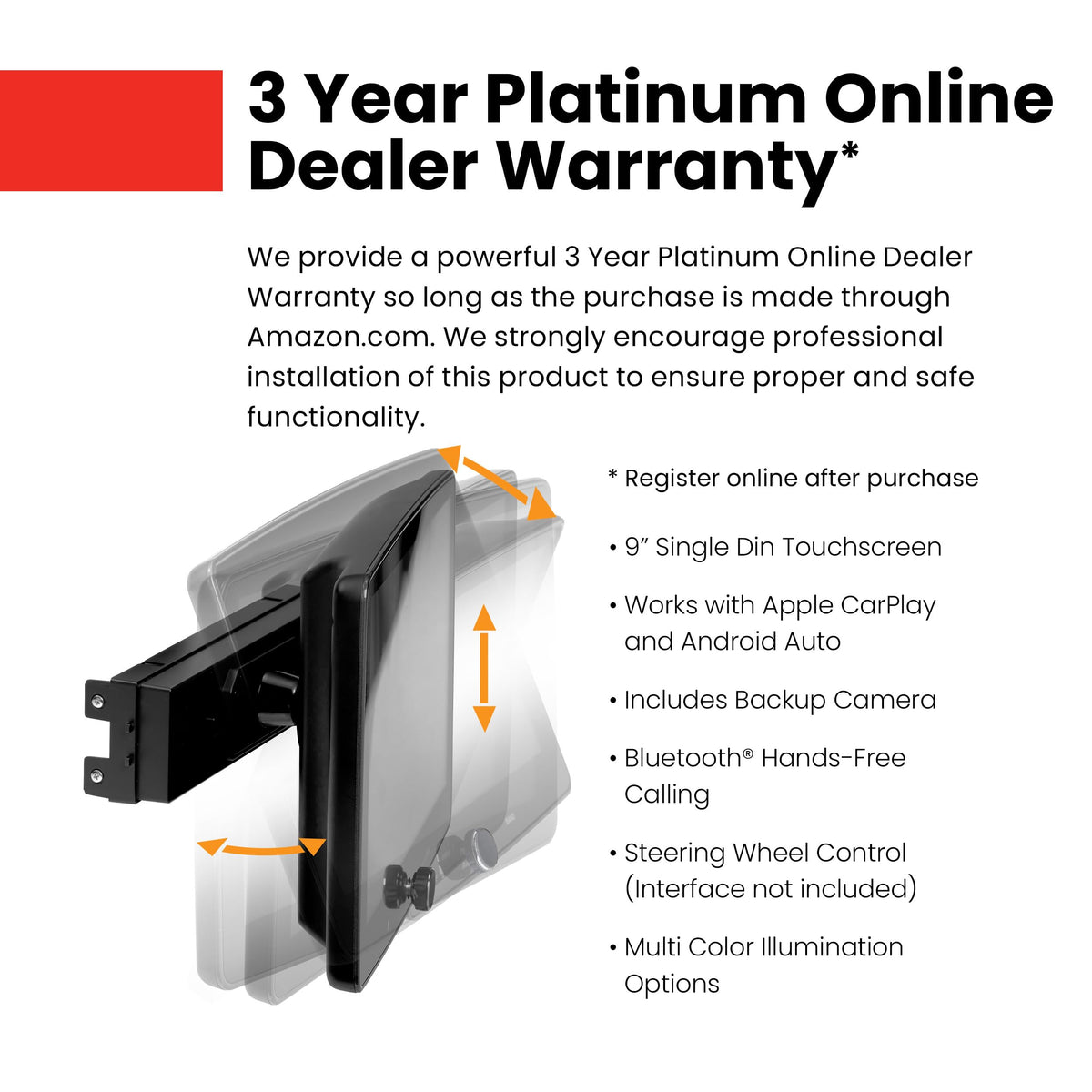 3 Year Platinum Online Dealer Warranty*

We provide a powerful 3 Year Platinum Online Dealer Warranty so long as the purchase is made through Amazon.com. We strongly encourage professional installation of this product to ensure proper and safe functionality.

* Register online after purchase

• 9" Single Din Touchscreen

• Works with Apple CarPlay and Android Auto

• Includes Backup Camera

• Bluetooth® Hands-Free Calling

• Steering Wheel Control (Interface not included)

• Multi Color Illumination Options