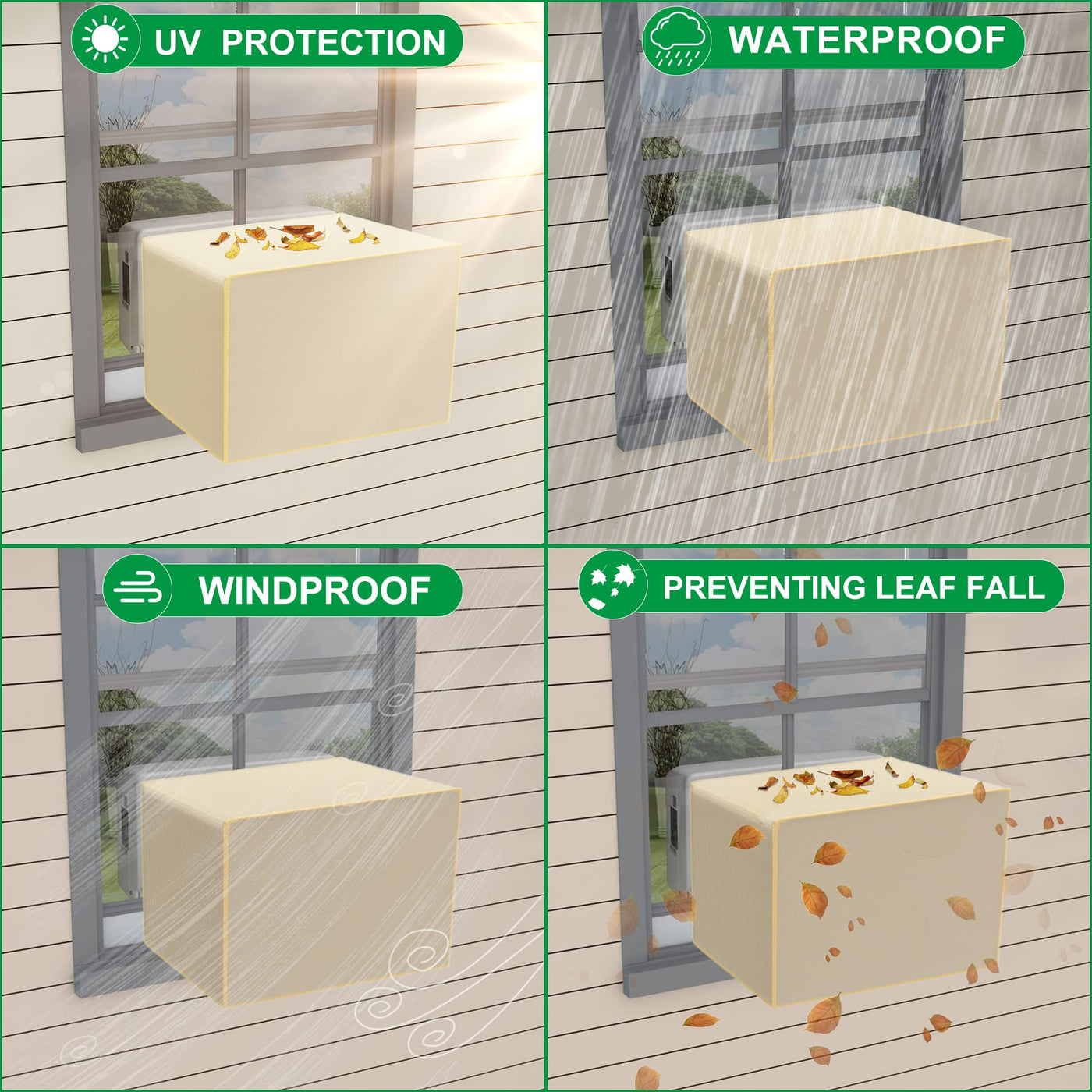 UV PROTECTION

WATERPROOF

WINDPROOF

PREVENTING LEAF FALL