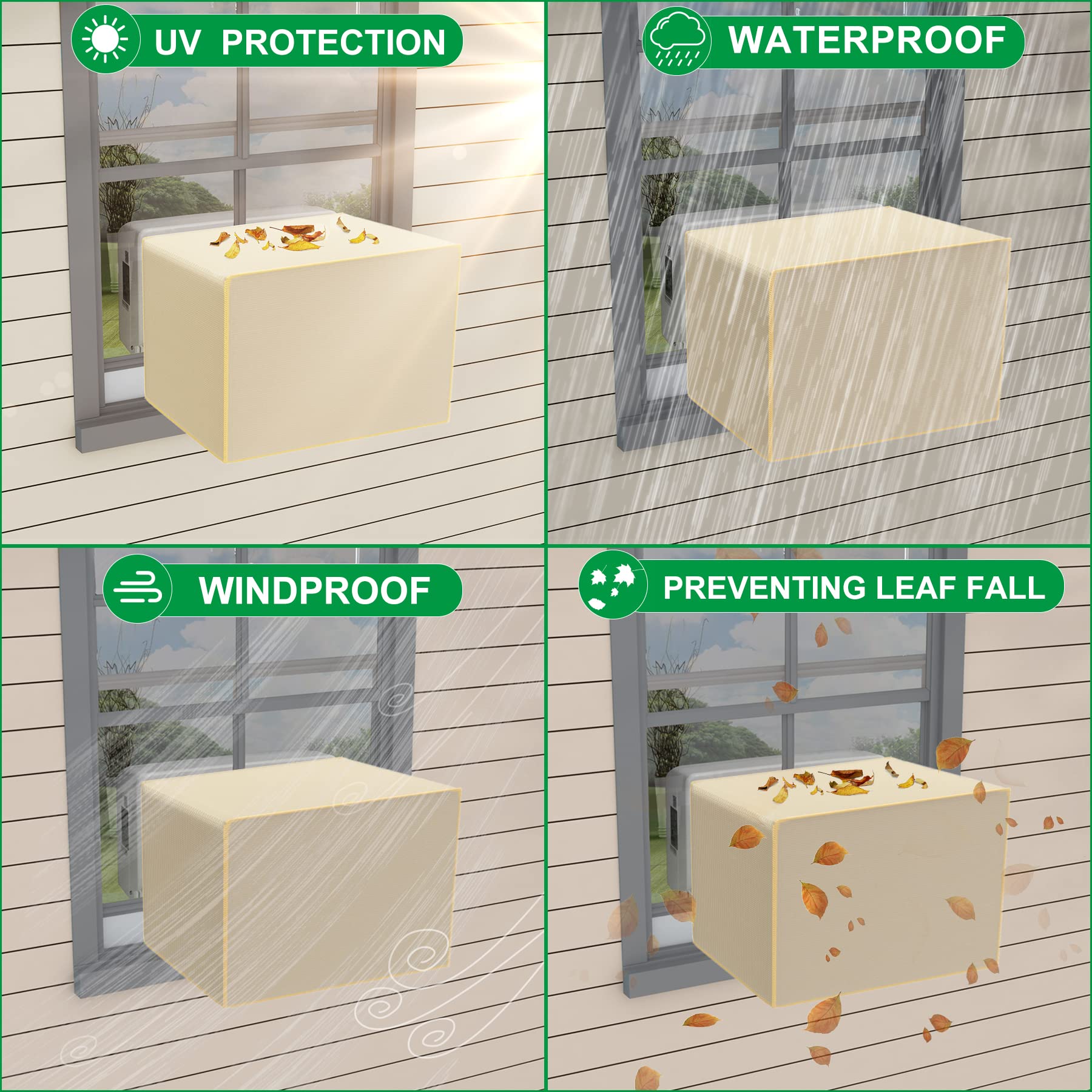 UV PROTECTION

WATERPROOF

WINDPROOF

PREVENTING LEAF FALL