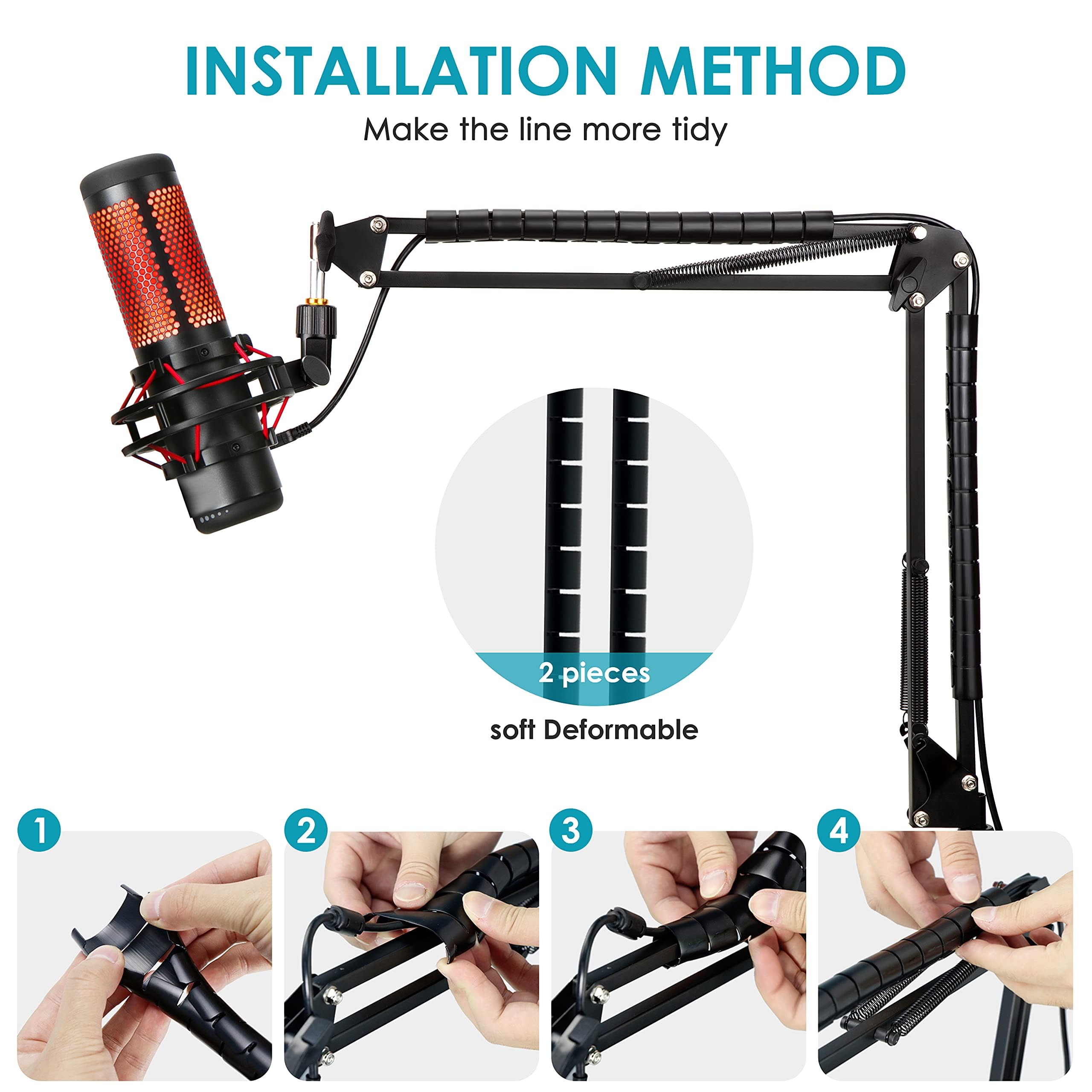 INSTALLATION METHOD

Make the line more tidy

2 pieces

soft Deformable

1

2

3

4