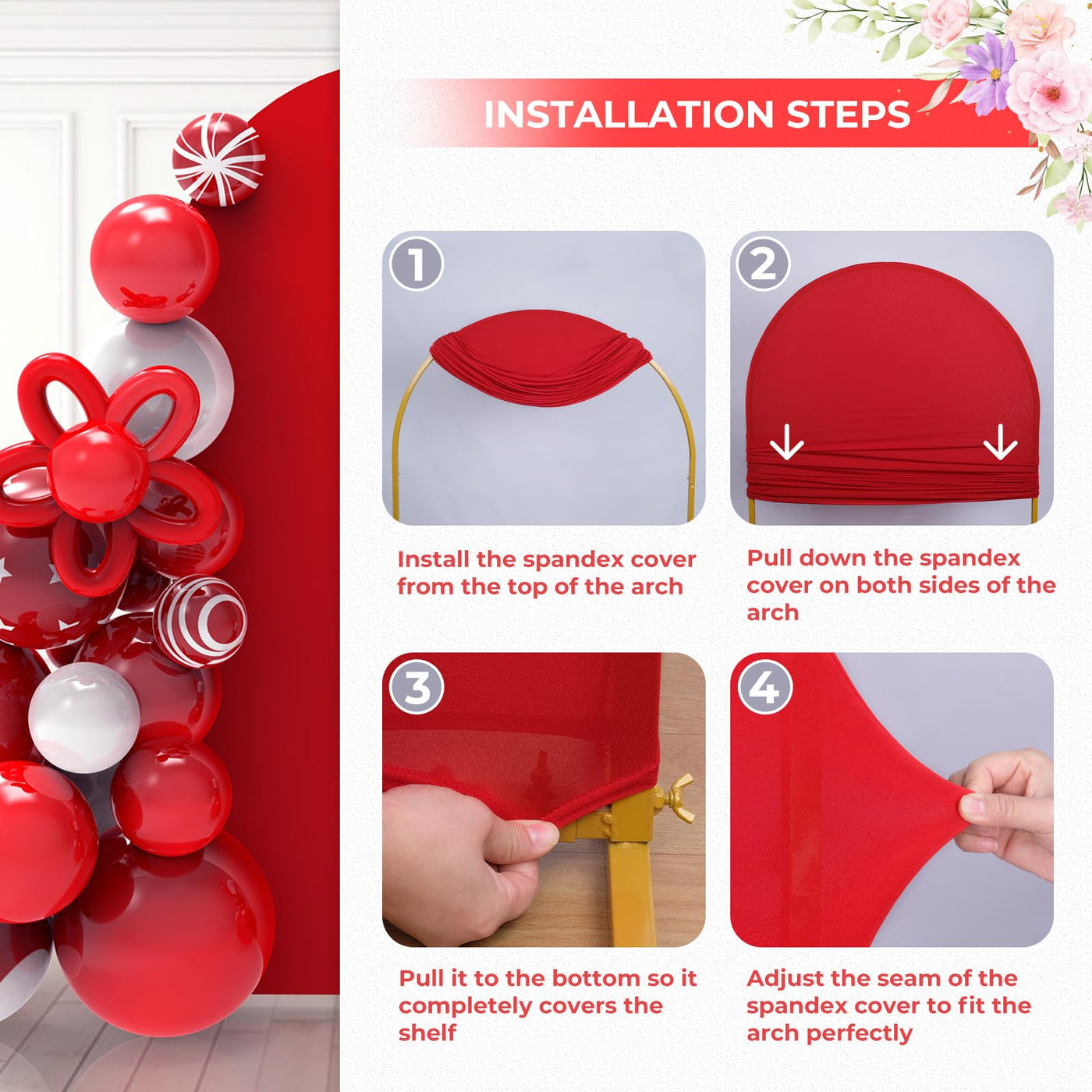 INSTALLATION STEPS

1

Install the spandex cover from the top of the arch

2

Pull down the spandex cover on both sides of the arch

3

Pull it to the bottom so it completely covers the shelf

4

Adjust the seam of the spandex cover to fit the arch perfectly