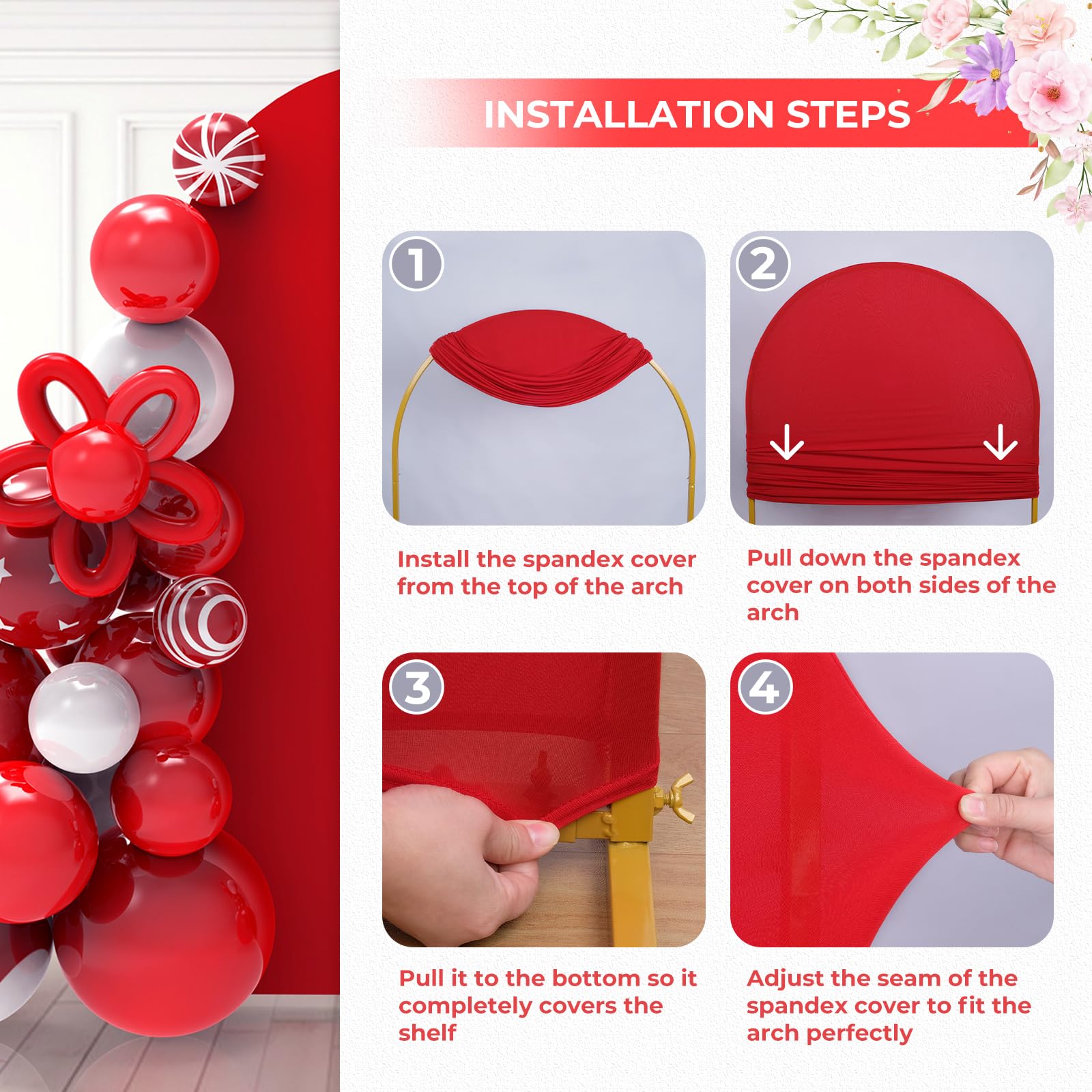 INSTALLATION STEPS

1

Install the spandex cover from the top of the arch

2

Pull down the spandex cover on both sides of the arch

3

Pull it to the bottom so it completely covers the shelf

4

Adjust the seam of the spandex cover to fit the arch perfectly