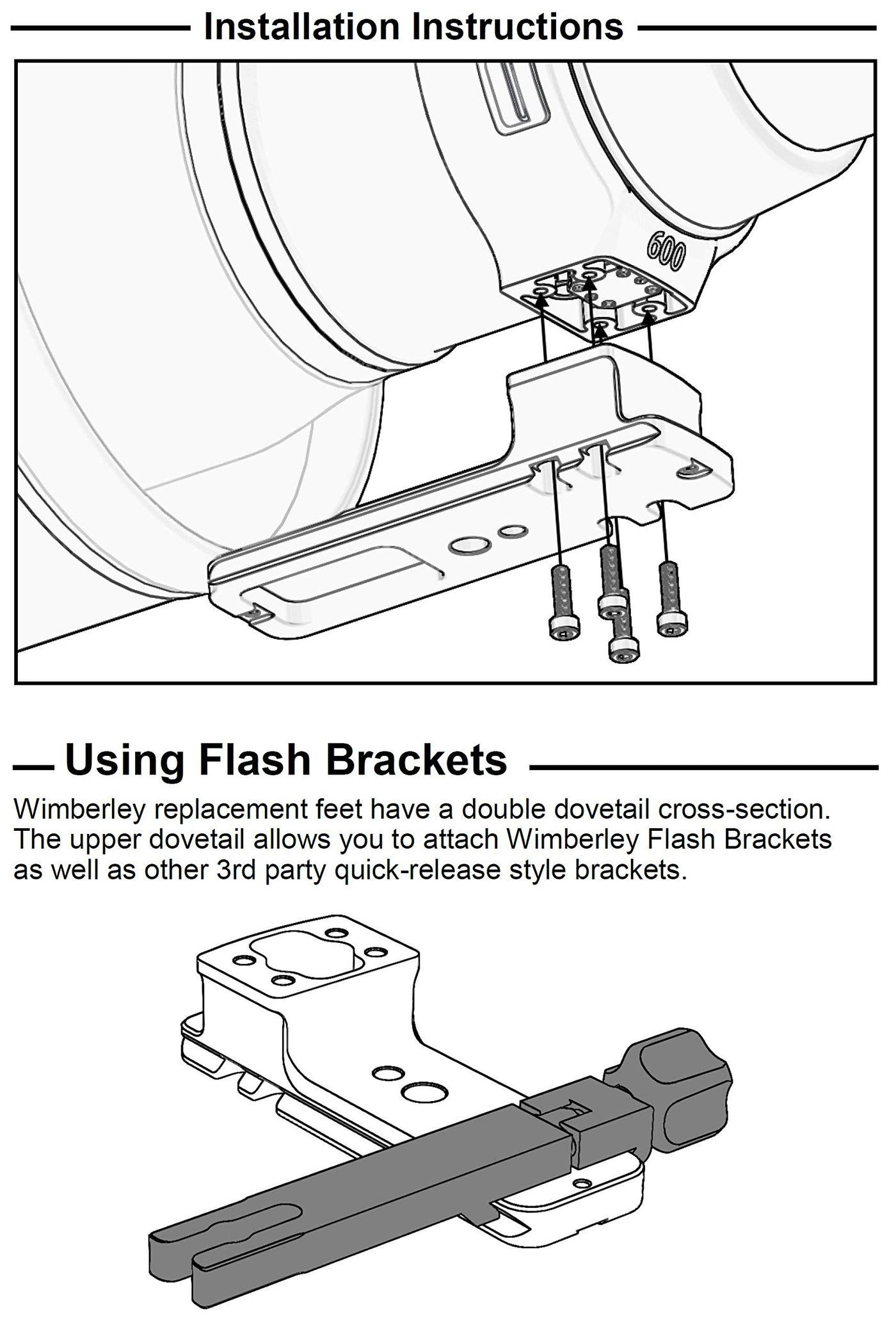 Installation Instructions

600

Using Flash Brackets

Wimberley replacement feet have a double dovetail cross-section. The upper dovetail allows you to attach Wimberley Flash Brackets as well as other 3rd party quick-release style brackets.