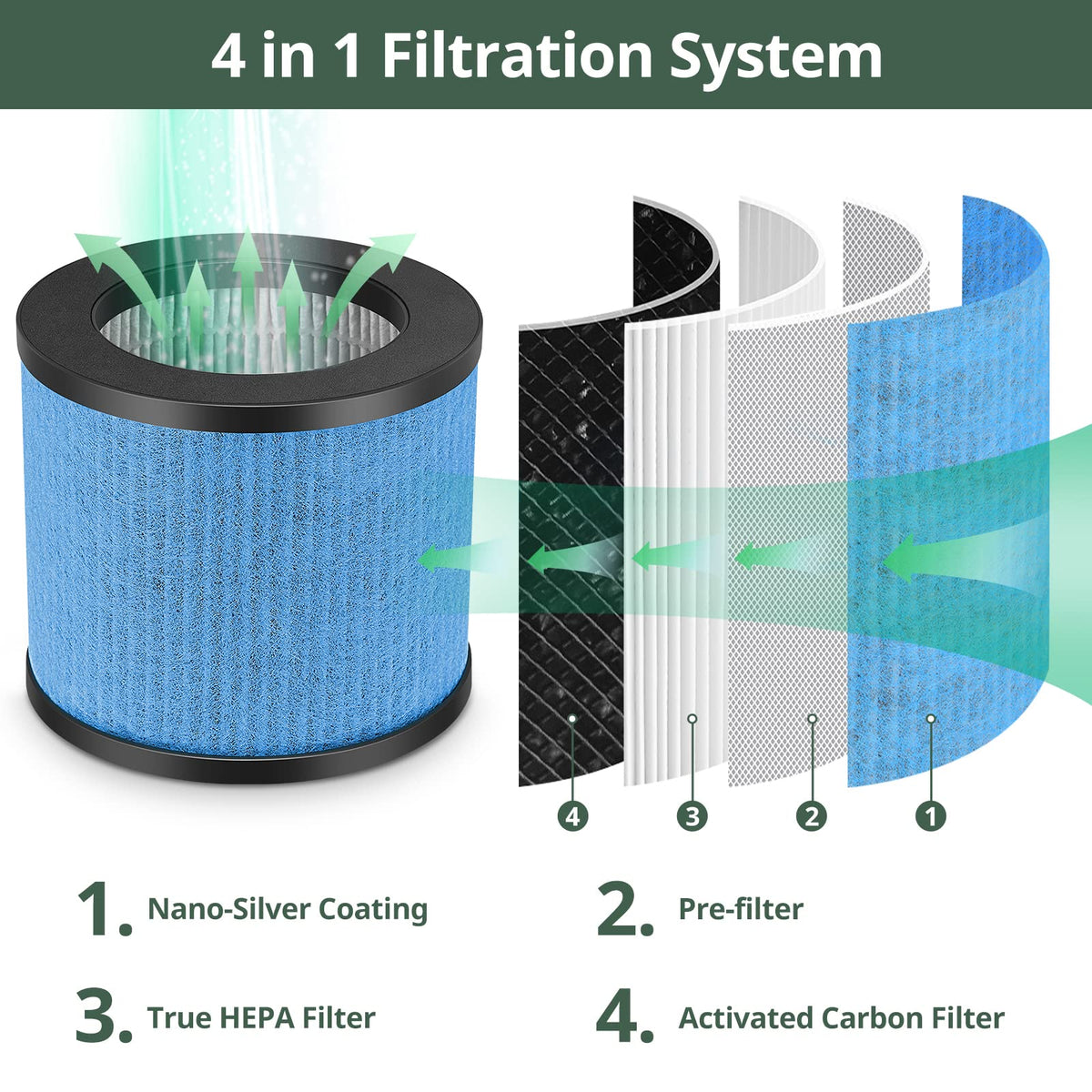 4 in 1 Filtration System

4 3 2 1

1. Nano-Silver Coating

2. Pre-filter

3. True HEPA Filter

4. Activated Carbon Filter