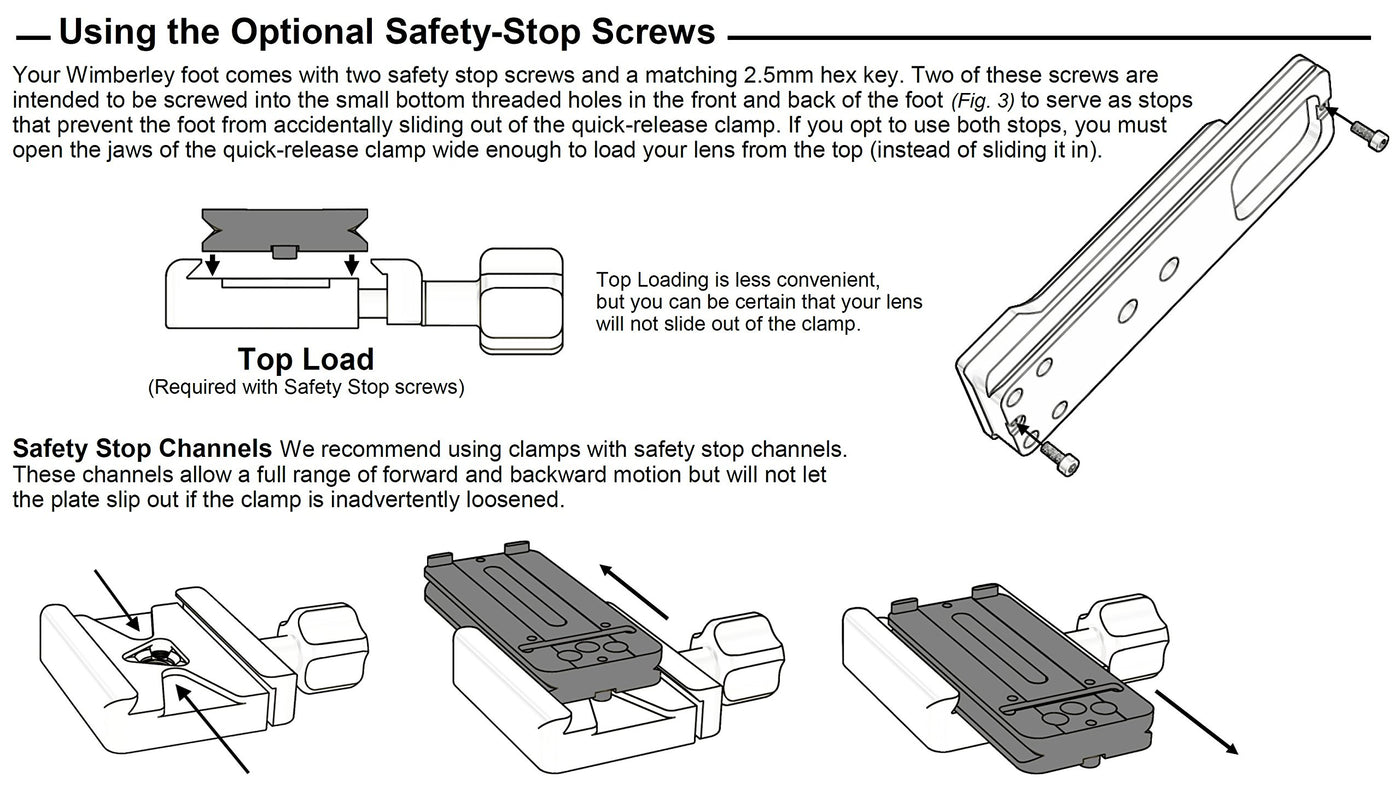 Using the Optional Safety-Stop Screws

Your Wimberley foot comes with two safety stop screws and a matching 2.5mm hex key. Two of these screws are intended to be screwed into the small bottom threaded holes in the front and back of the foot (Fig. 3) to serve as stops that prevent the foot from accidentally sliding out of the quick-release clamp. If you opt to use both stops, you must open the jaws of the quick-release clamp wide enough to load your lens from the top (instead of sliding it in).

Top Loading is less convenient, but you can be certain that your lens will not slide out of the clamp.

Top Load
(Required with Safety Stop screws)

Safety Stop Channels We recommend using clamps with safety stop channels. These channels allow a full range of forward and backward motion but will not let the plate slip out if the clamp is inadvertently loosened.