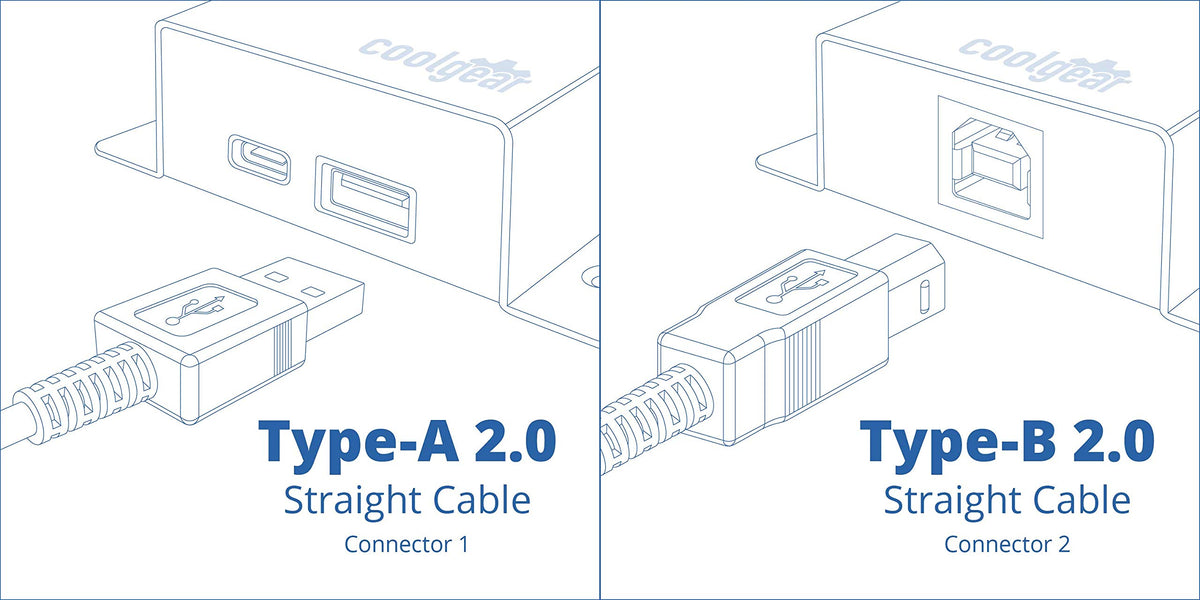 coolgear

Type-A 2.0
Straight Cable
Connector 1

coolgear

Type-B 2.0
Straight Cable
Connector 2