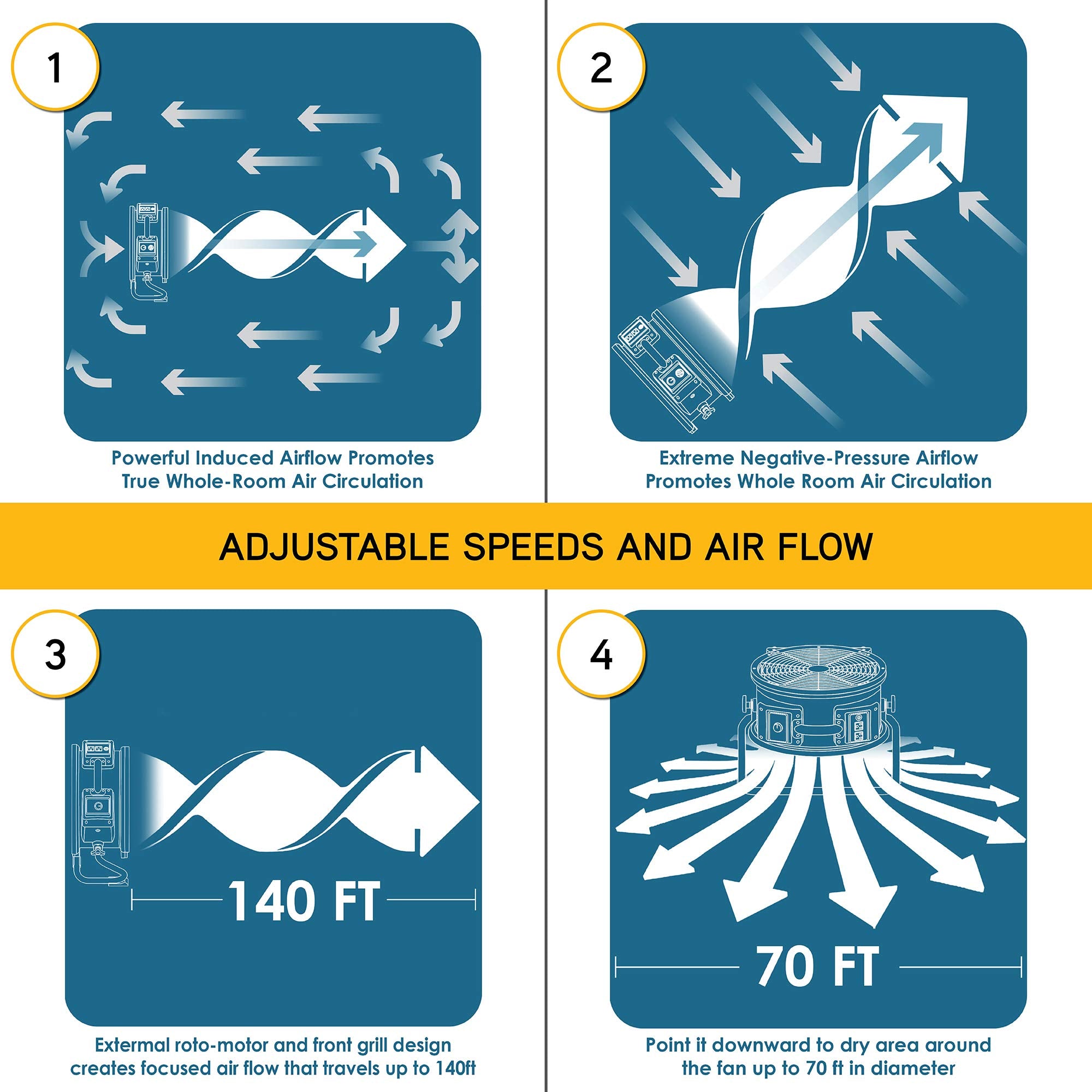 1

Powerful Induced Airflow Promotes True Whole-Room Air Circulation

2

Extreme Negative-Pressure Airflow Promotes Whole Room Air Circulation

ADJUSTABLE SPEEDS AND AIR FLOW

3

140 FT

Extermal roto-motor and front grill design creates focused air flow that travels up to 140ft

4

70 FT

Point it downward to dry area around the fan up to 70 ft in diameter