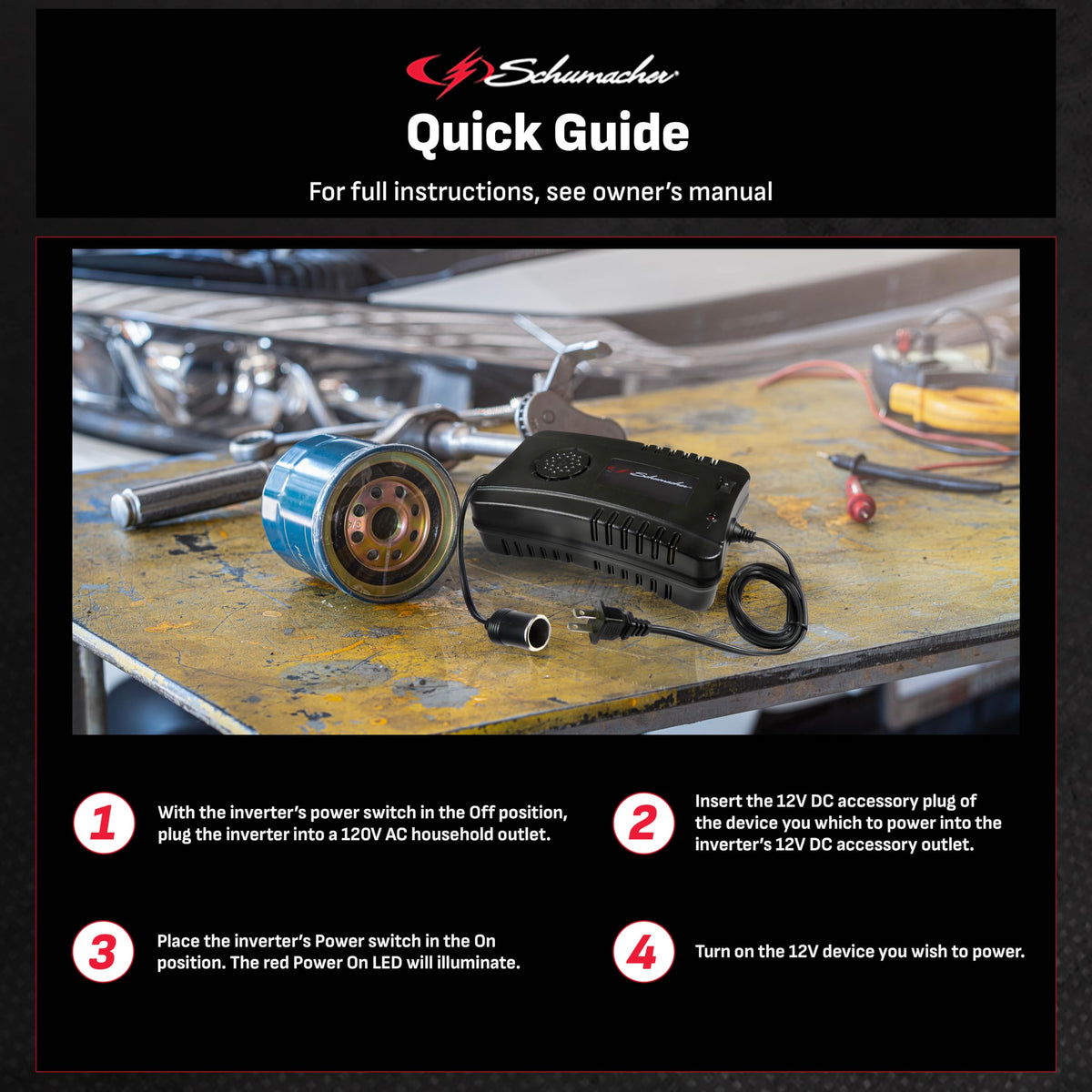 Schumacher

Quick Guide

For full instructions, see owner's manual

Schumacher

1 With the inverter's power switch in the Off position, plug the inverter into a 120V AC household outlet.

2 Insert the 12V DC accessory plug of the device you which to power into the inverter's 12V DC accessory outlet.

3 Place the inverter's Power switch in the On position. The red Power On LED will illuminate.

4 Turn on the 12V device you wish to power.