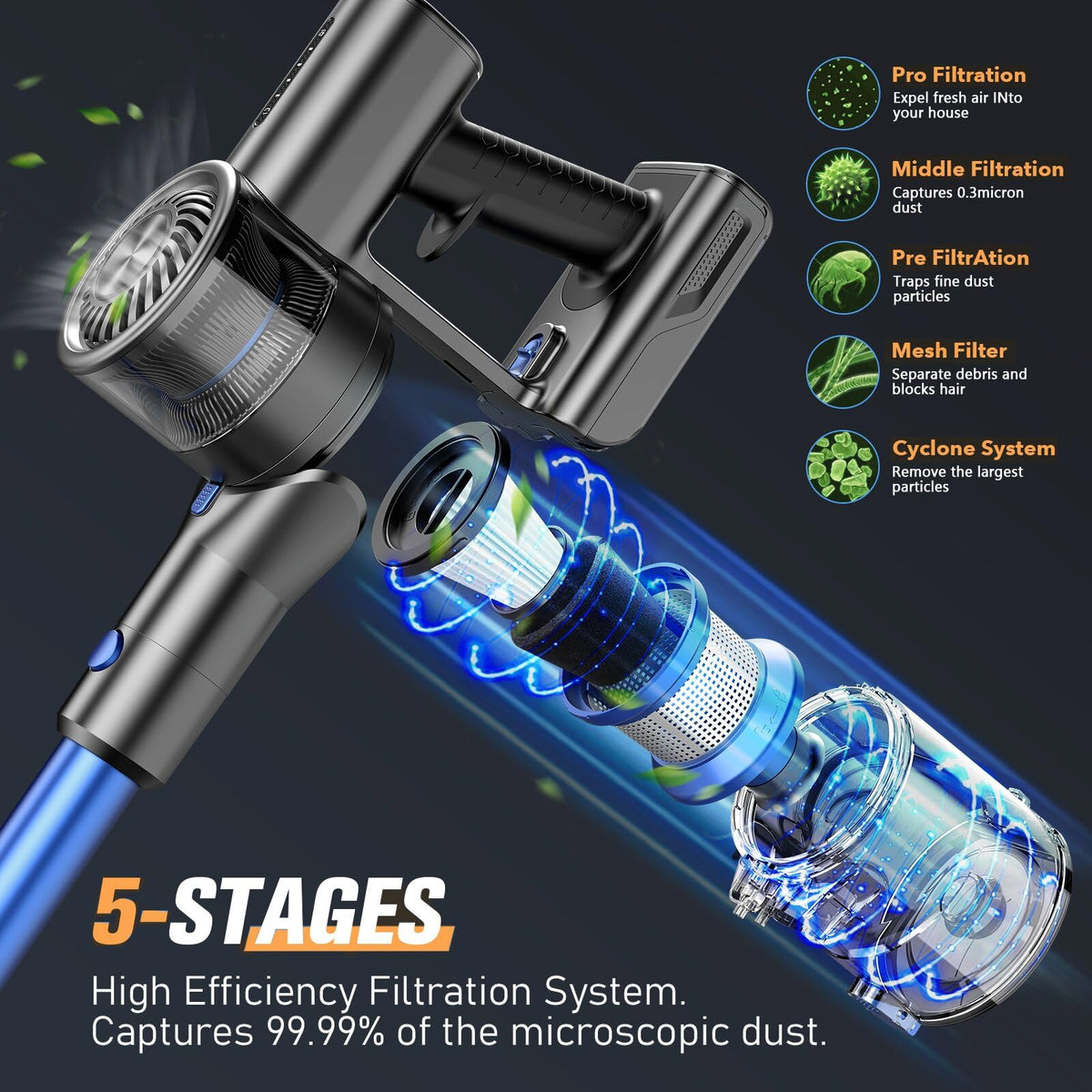 Pro Filtration
Expel fresh air INto your house

Middle Filtration
Captures 0.3micron dust

Pre FiltrAtion
Traps fine dust particles

Mesh Filter
Separate debris and blocks hair

Cyclone System
Remove the largest particles

5-STAGES
High Efficiency Filtration System.
Captures 99.99% of the microscopic dust.