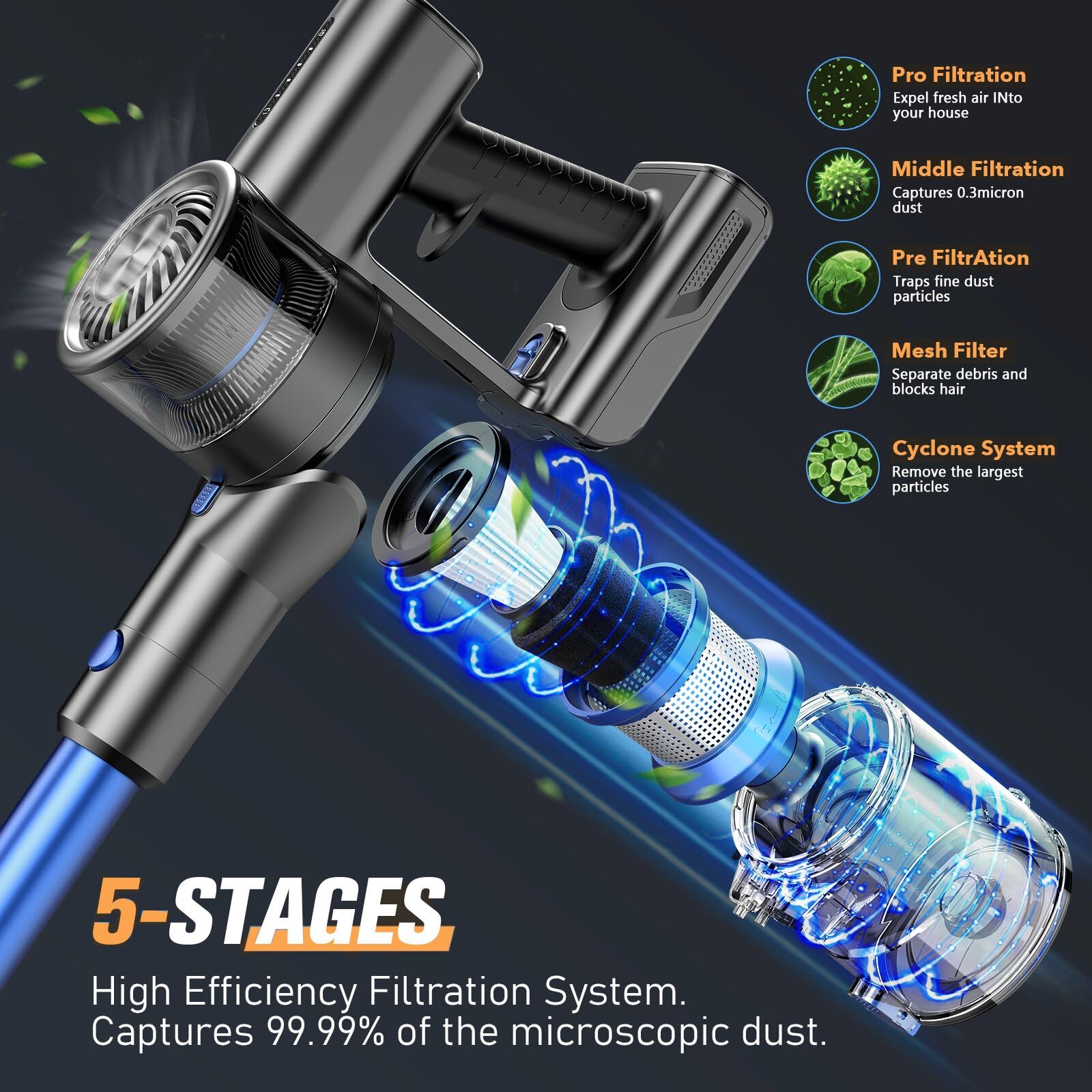 Pro Filtration
Expel fresh air INto your house

Middle Filtration
Captures 0.3micron dust

Pre FiltrAtion
Traps fine dust particles

Mesh Filter
Separate debris and blocks hair

Cyclone System
Remove the largest particles

5-STAGES

High Efficiency Filtration System.
Captures 99.99% of the microscopic dust.