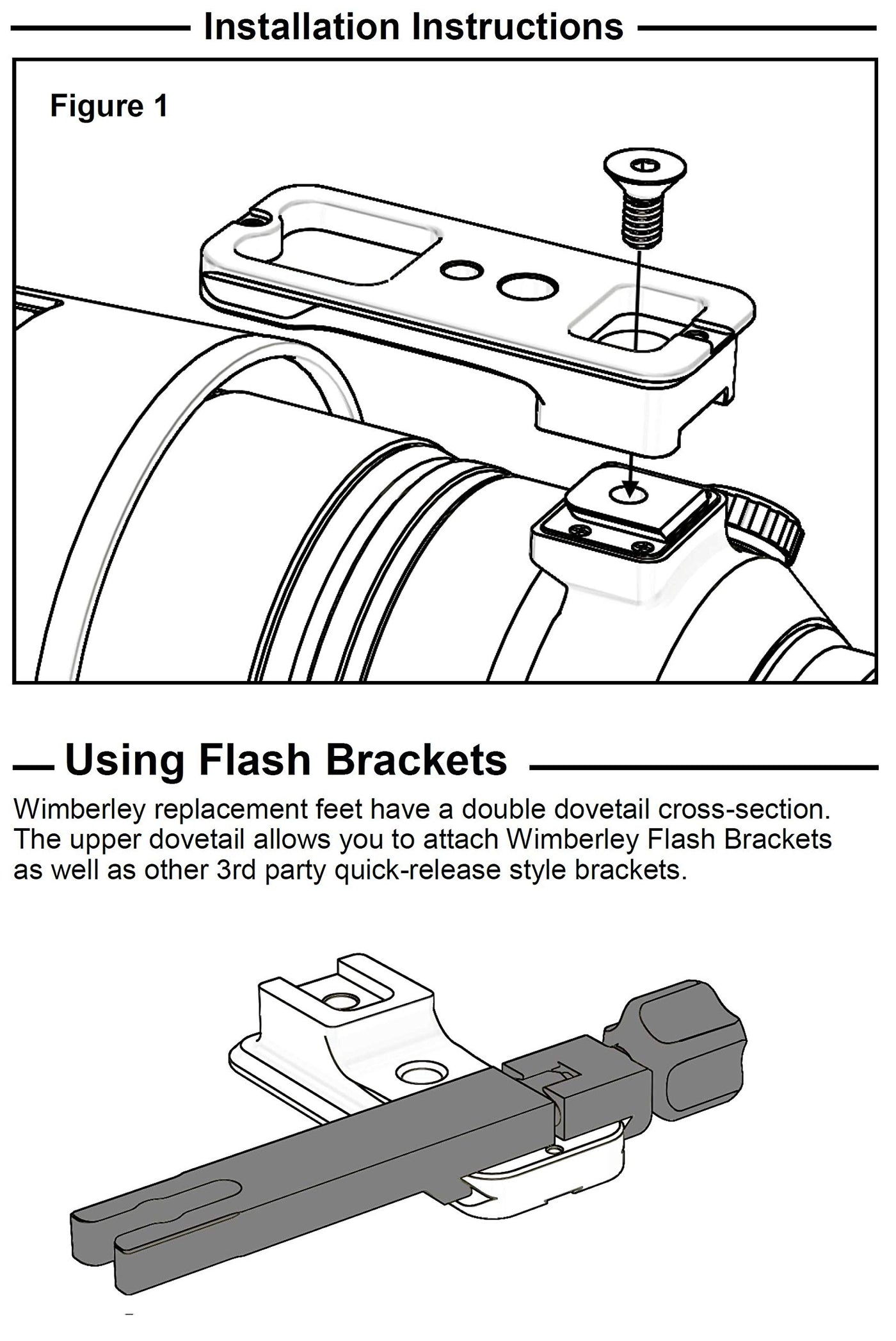 Installation Instructions

Figure 1

Using Flash Brackets

Wimberley replacement feet have a double dovetail cross-section. The upper dovetail allows you to attach Wimberley Flash Brackets as well as other 3rd party quick-release style brackets.