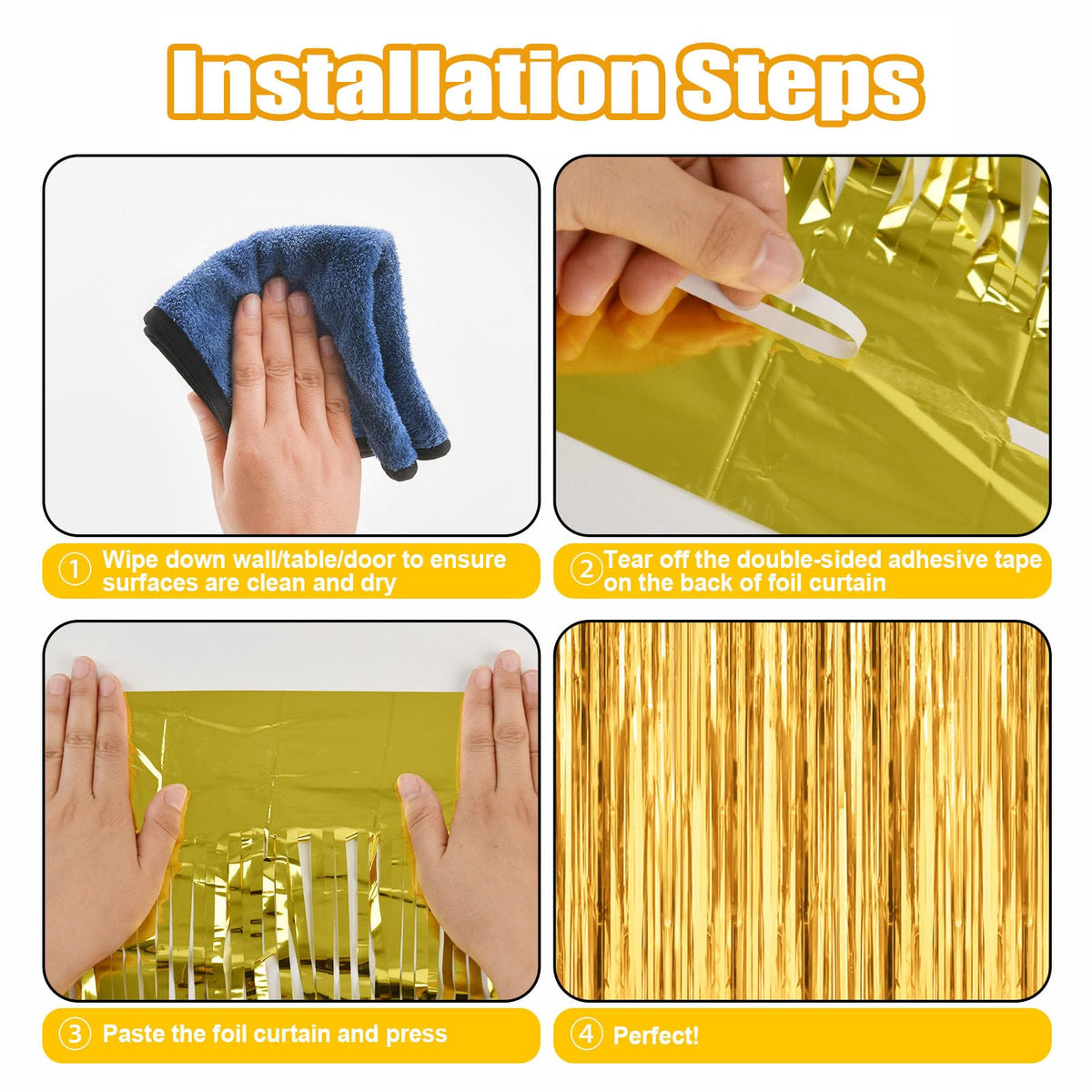 Installation Steps

① Wipe down wall/table/door to ensure surfaces are clean and dry

② Tear off the double-sided adhesive tape on the back of foil curtain

③ Paste the foil curtain and press

④ Perfect!