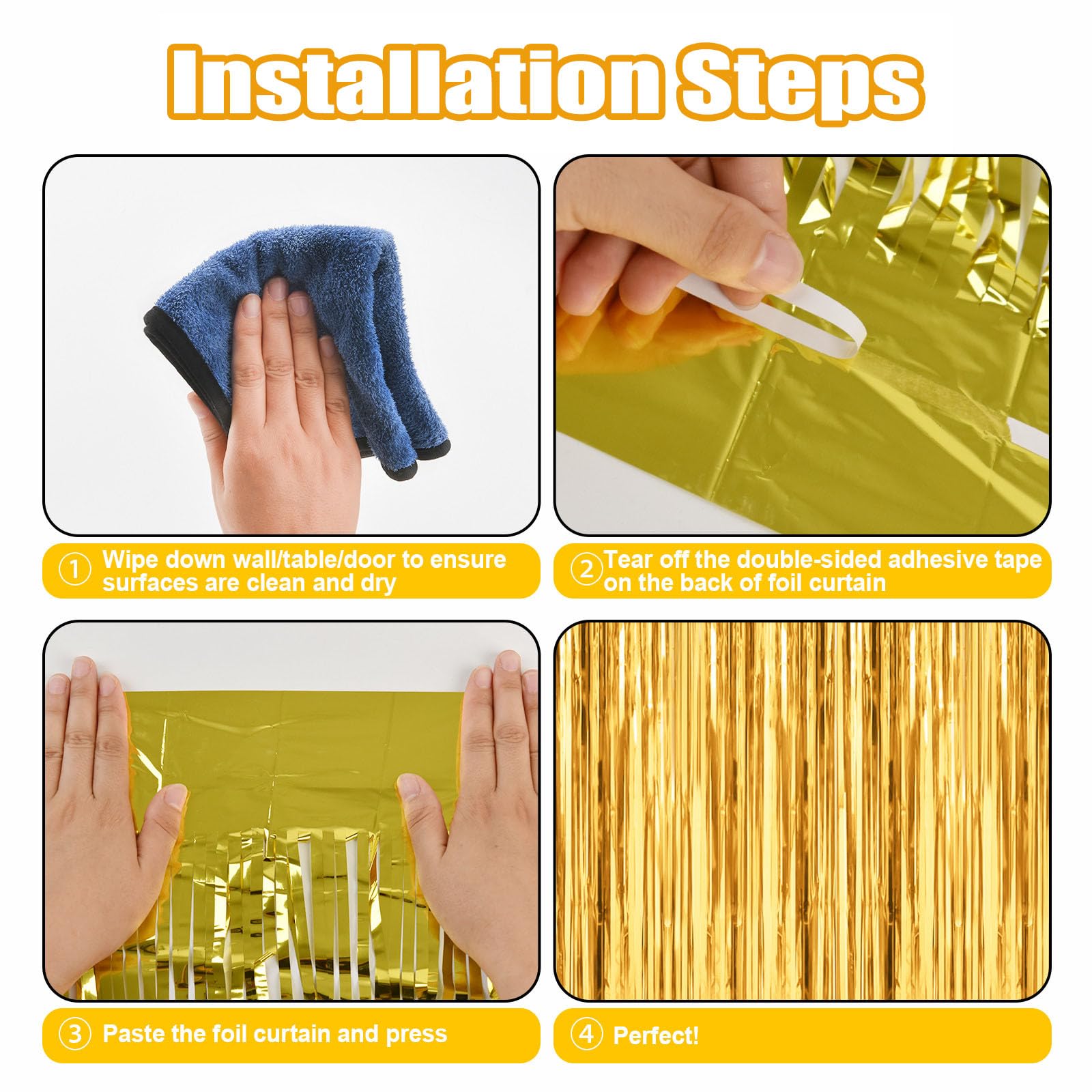 Installation Steps

① Wipe down wall/table/door to ensure surfaces are clean and dry

② Tear off the double-sided adhesive tape on the back of foil curtain

③ Paste the foil curtain and press

④ Perfect!