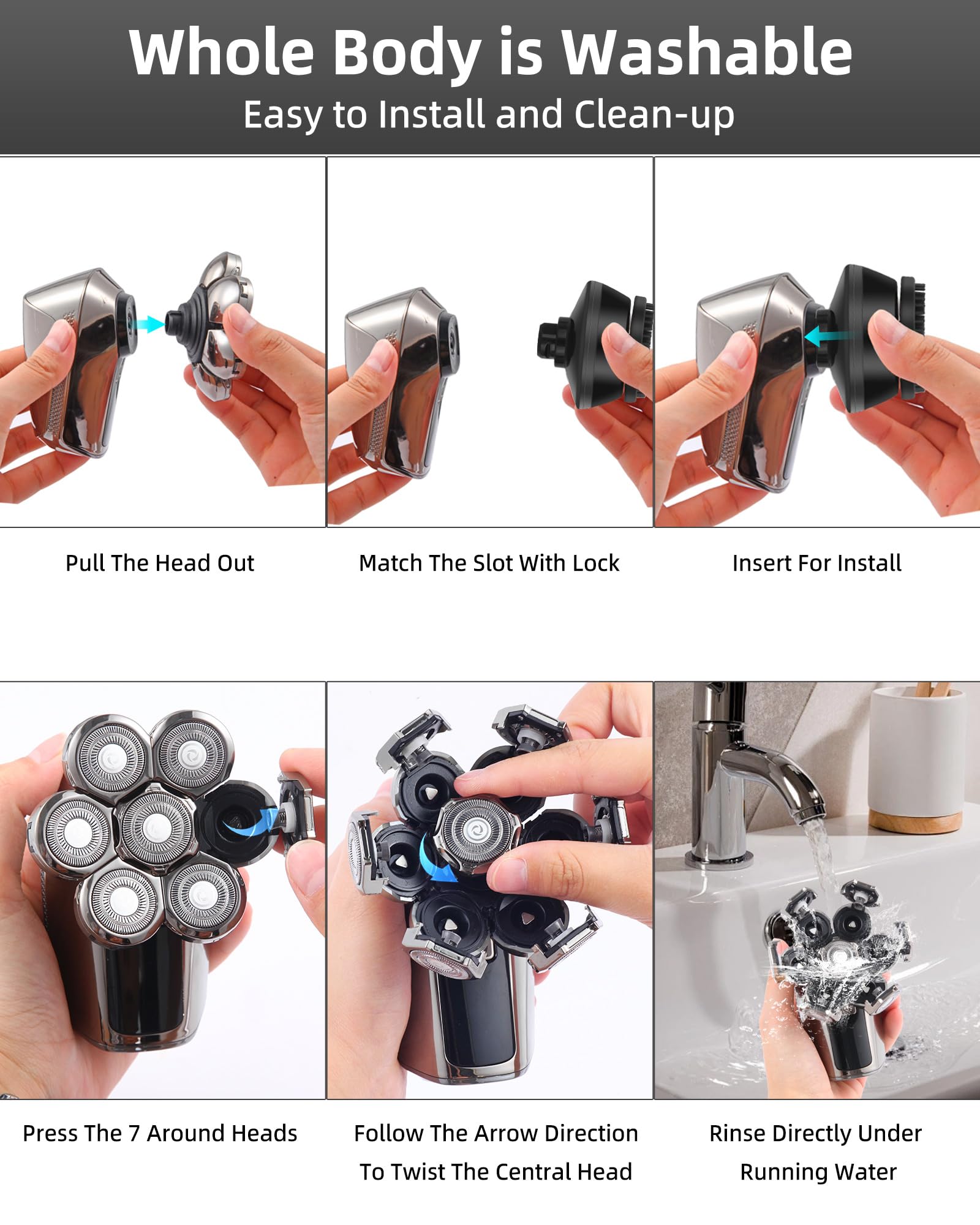 Whole Body is Washable
Easy to Install and Clean-up

Pull The Head Out

Match The Slot With Lock

Insert For Install

Press The 7 Around Heads

Follow The Arrow Direction To Twist The Central Head

Rinse Directly Under Running Water