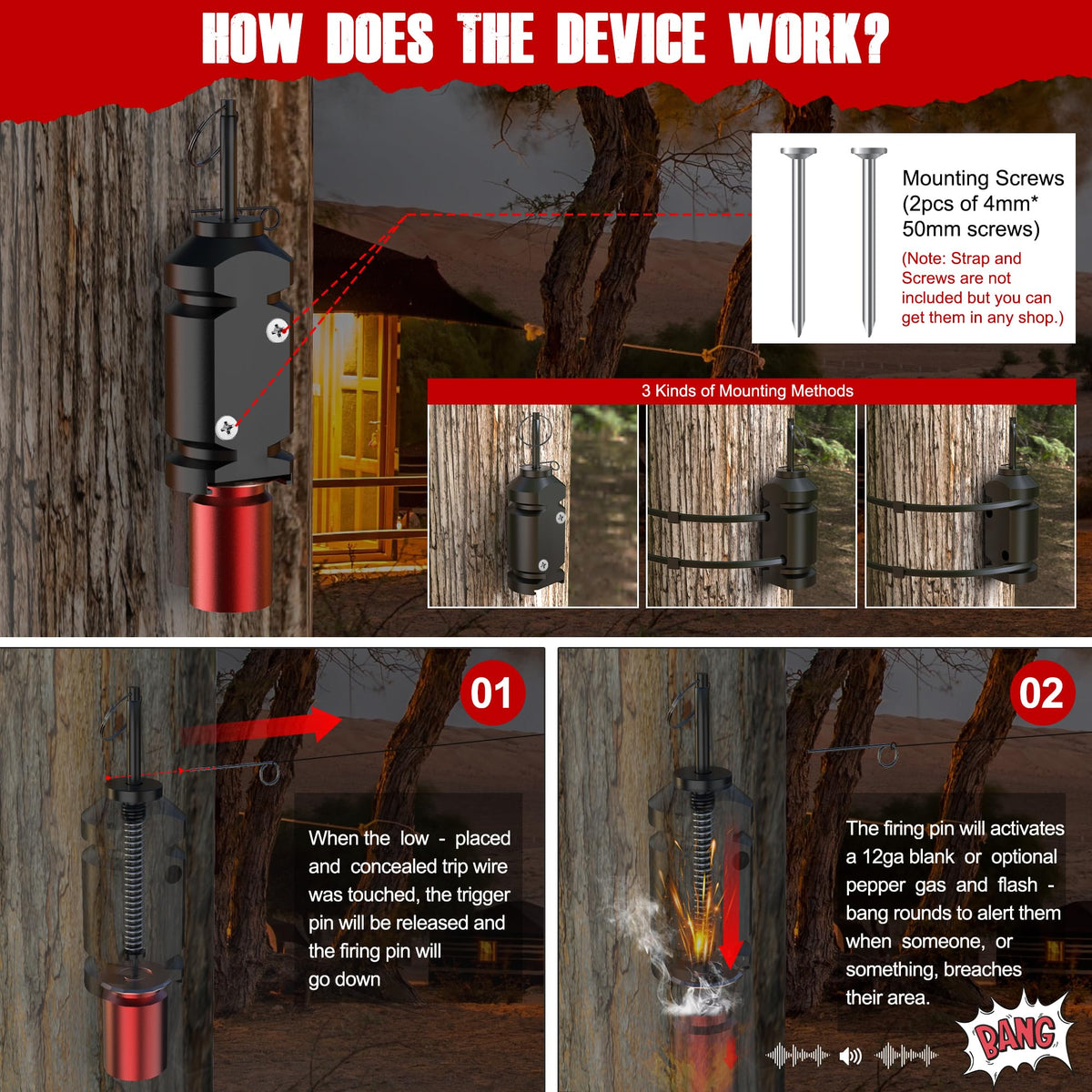 HOW DOES THE DEVICE WORK?

Mounting Screws (2pcs of 4mm* 50mm screws)

(Note: Strap and Screws are not included but you can get them in any shop.)

3 Kinds of Mounting Methods

01

When the low - placed and concealed trip wire was touched, the trigger pin will be released and the firing pin will go down

02

The firing pin will activates a 12ga blank or optional pepper gas and flash - bang rounds to alert them when someone, or something, breaches their area.

BANG