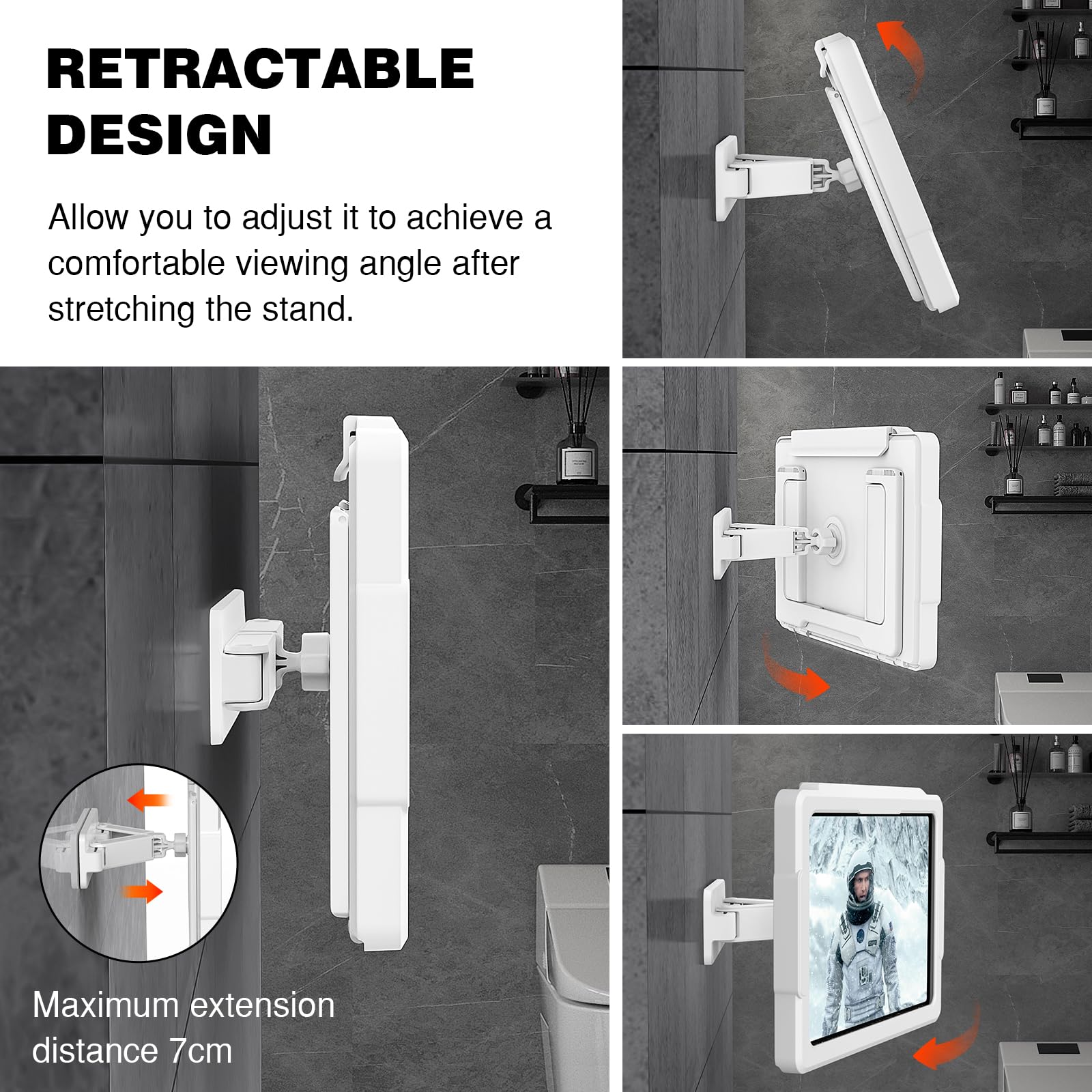 RETRACTABLE DESIGN

Allow you to adjust it to achieve a comfortable viewing angle after stretching the stand.

Maximum extension distance 7cm