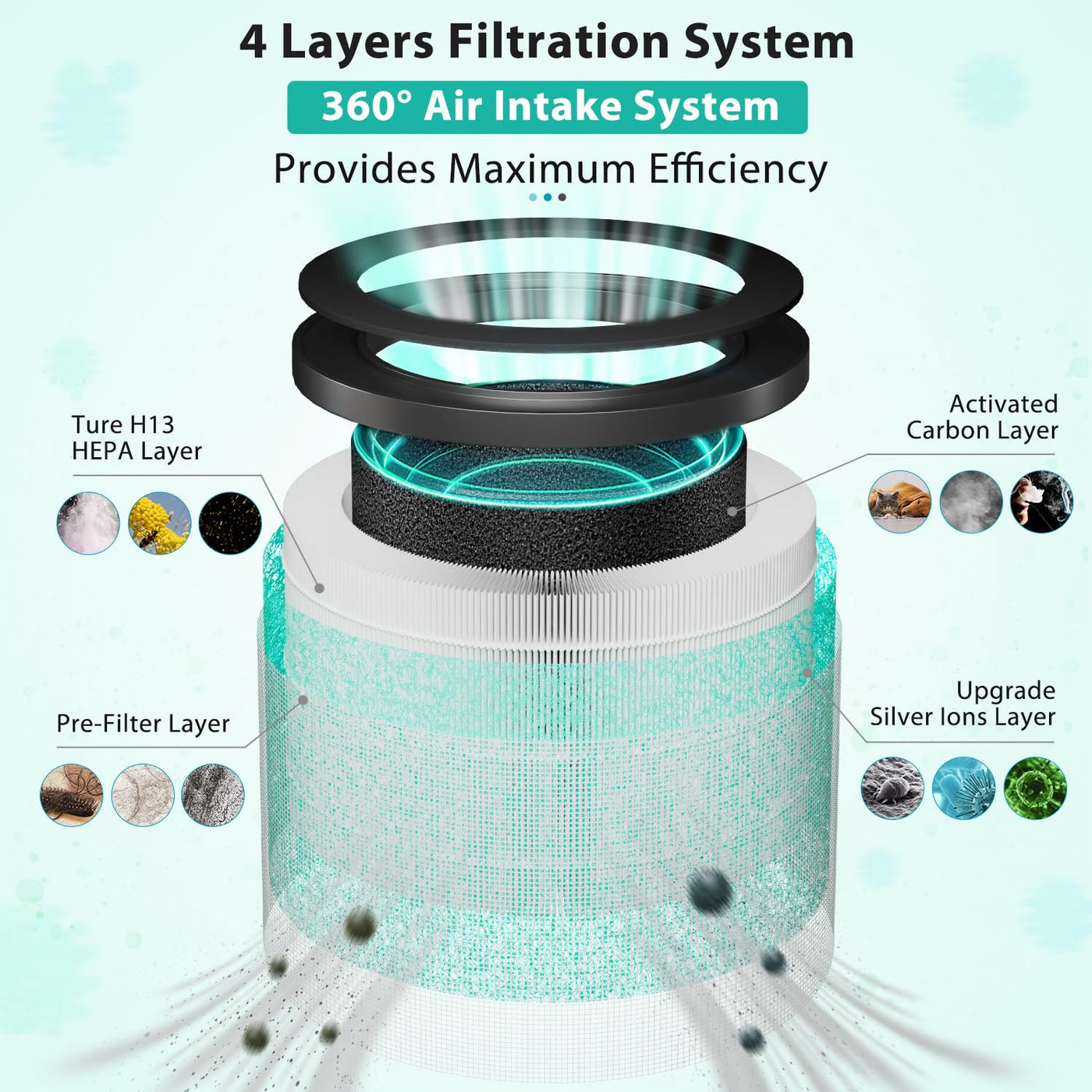 4 Layers Filtration System

360° Air Intake System

Provides Maximum Efficiency

Ture H13 HEPA Layer

Activated Carbon Layer

Pre-Filter Layer

Upgrade Silver Ions Layer