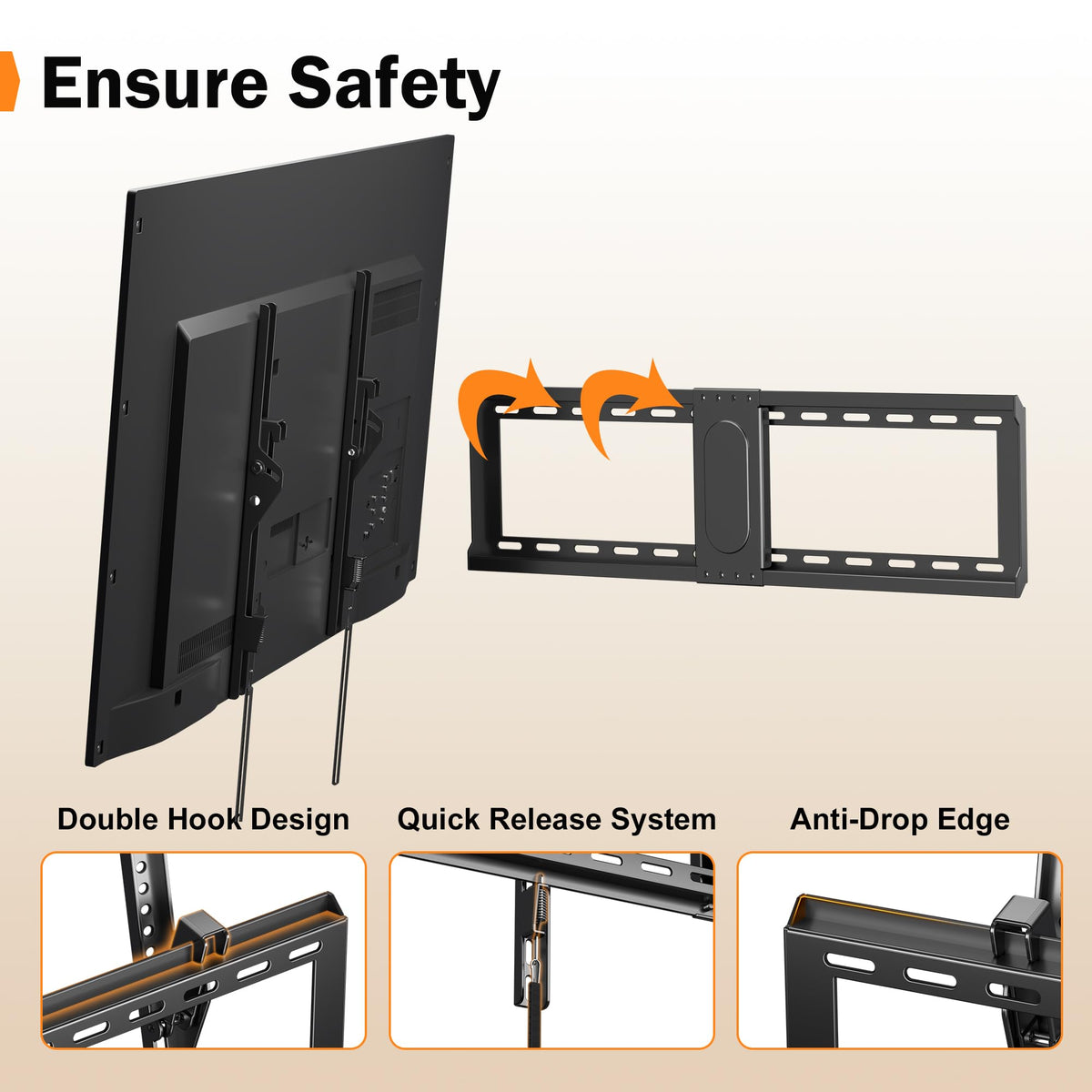 Ensure Safety

Double Hook Design

Quick Release System

Anti-Drop Edge