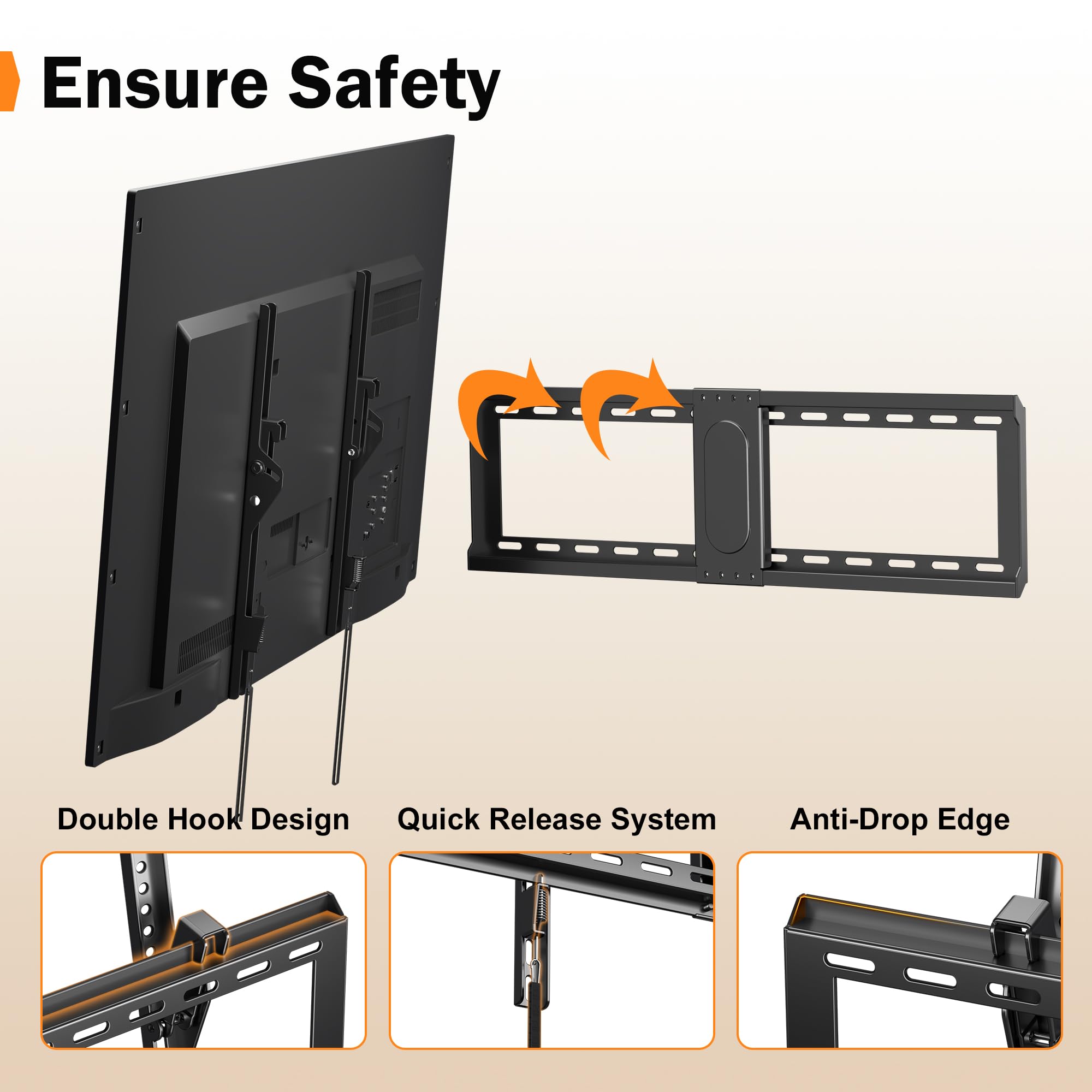 Ensure Safety

Double Hook Design

Quick Release System

Anti-Drop Edge