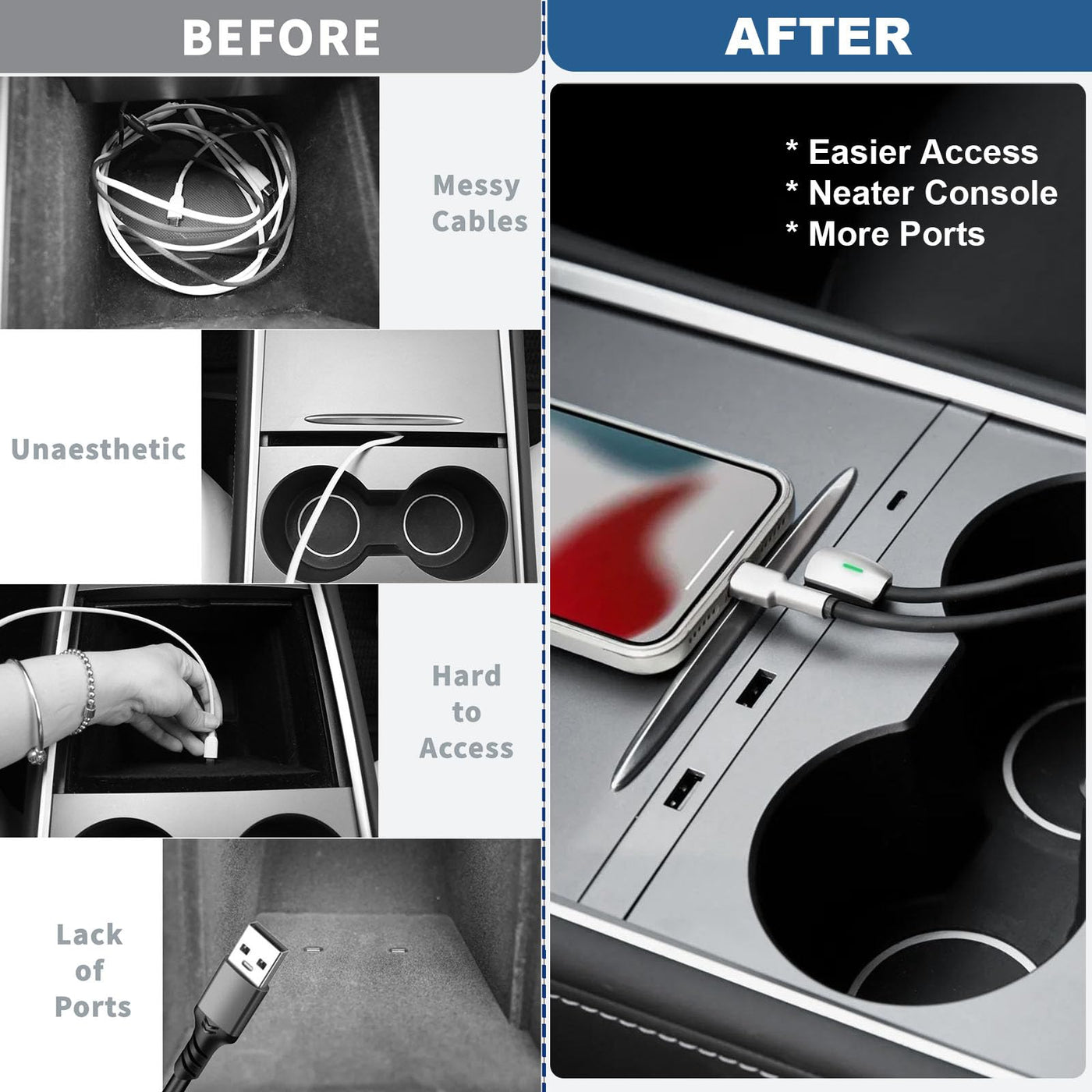 BEFORE

Messy Cables

Unaesthetic

Hard to Access

Lack of Ports

AFTER

* Easier Access
* Neater Console
* More Ports